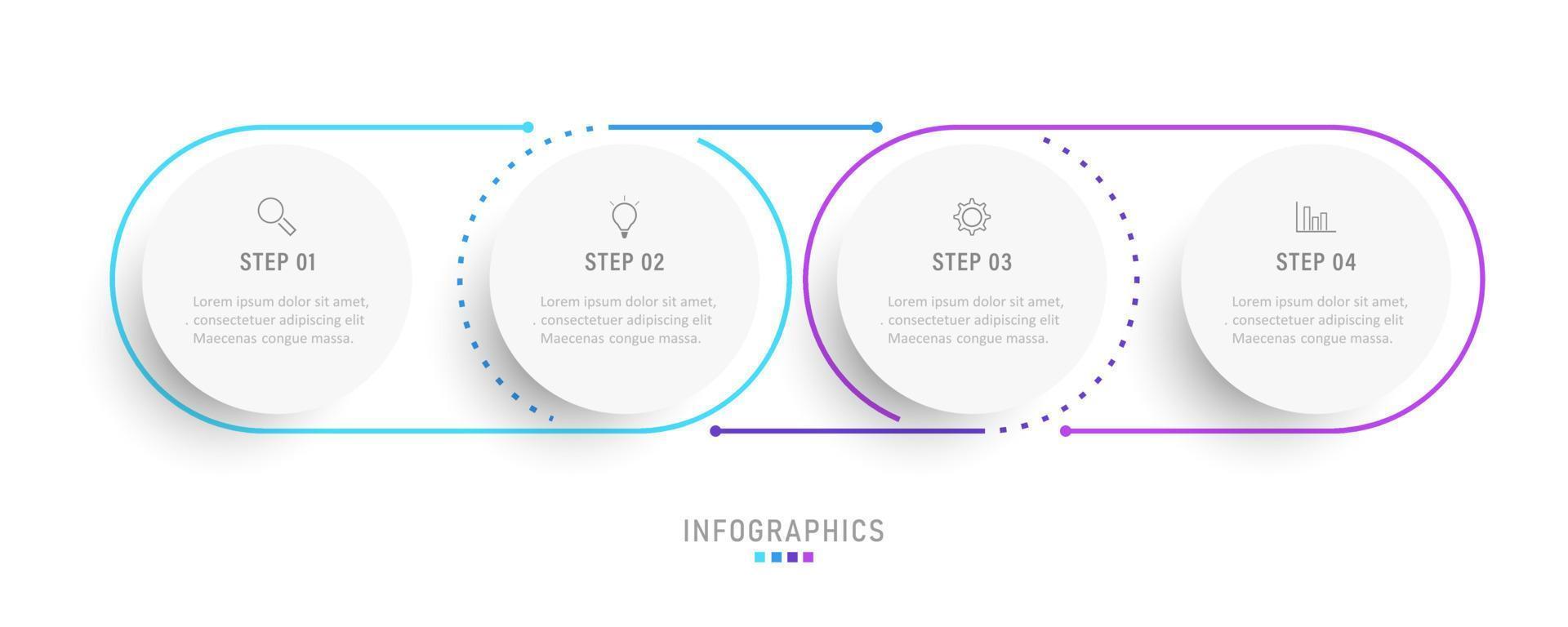 STEP 01

Lorem ipsum dolor sit amet, . consectetuer adipiscing elit Maecenas congue massa.

STEP 02

Lorem ipsum dolor sit amet, . consectetuer adipiscing elit Maecenas congue massa.

STEP 03

Lorem ipsum dolor sit amet, . consectetuer adipiscing elit Maecenas congue massa.

STEP 04

Lorem ipsum dolor sit amet, . consectetuer adipiscing elit Maecenas congue massa.

INFOGRAPHICS