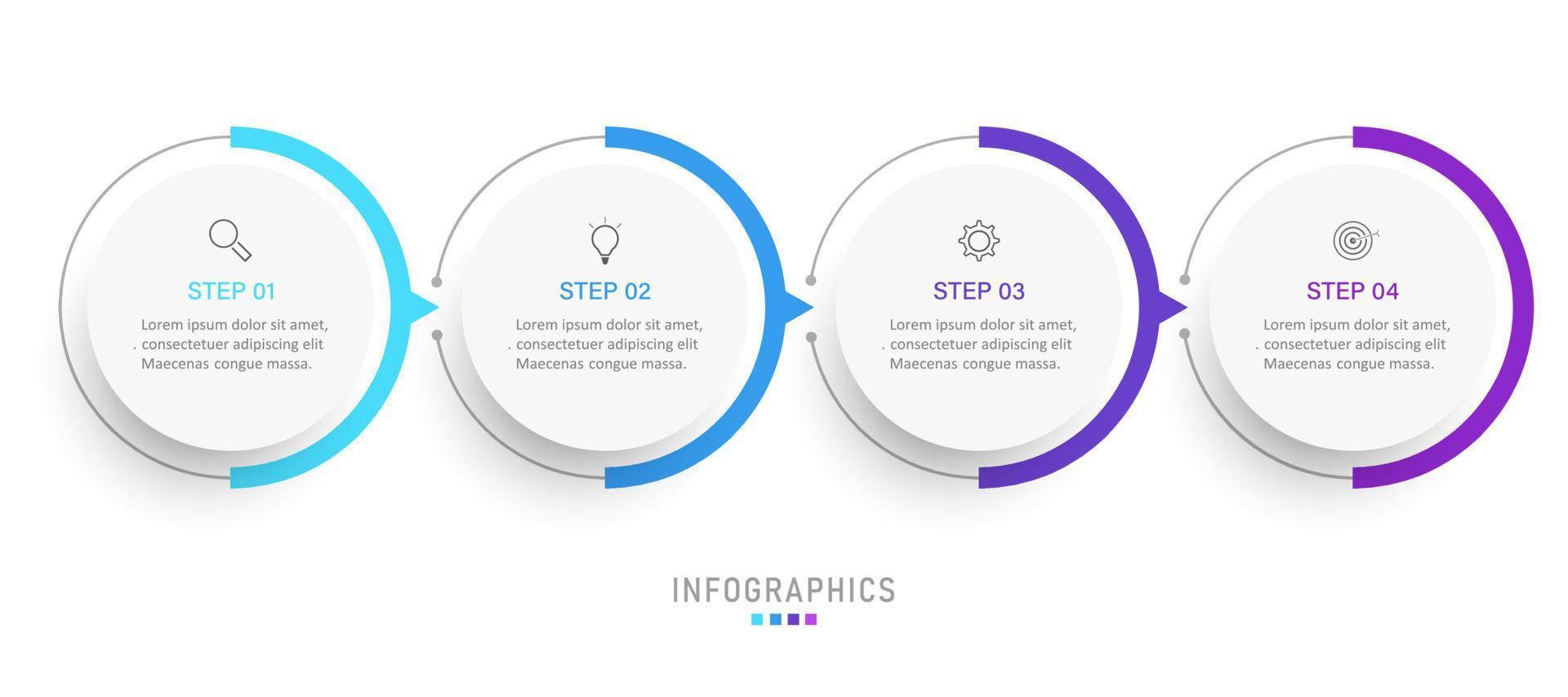 STEP 01

Lorem ipsum dolor sit amet, . consectetuer adipiscing elit Maecenas congue massa.

STEP 02

Lorem ipsum dolor sit amet, . consectetuer adipiscing elit Maecenas congue massa.

STEP 03

Lorem ipsum dolor sit amet, . consectetuer adipiscing elit Maecenas congue massa.

STEP 04

Lorem ipsum dolor sit amet, . consectetuer adipiscing elit Maecenas congue massa.

INFOGRAPHICS