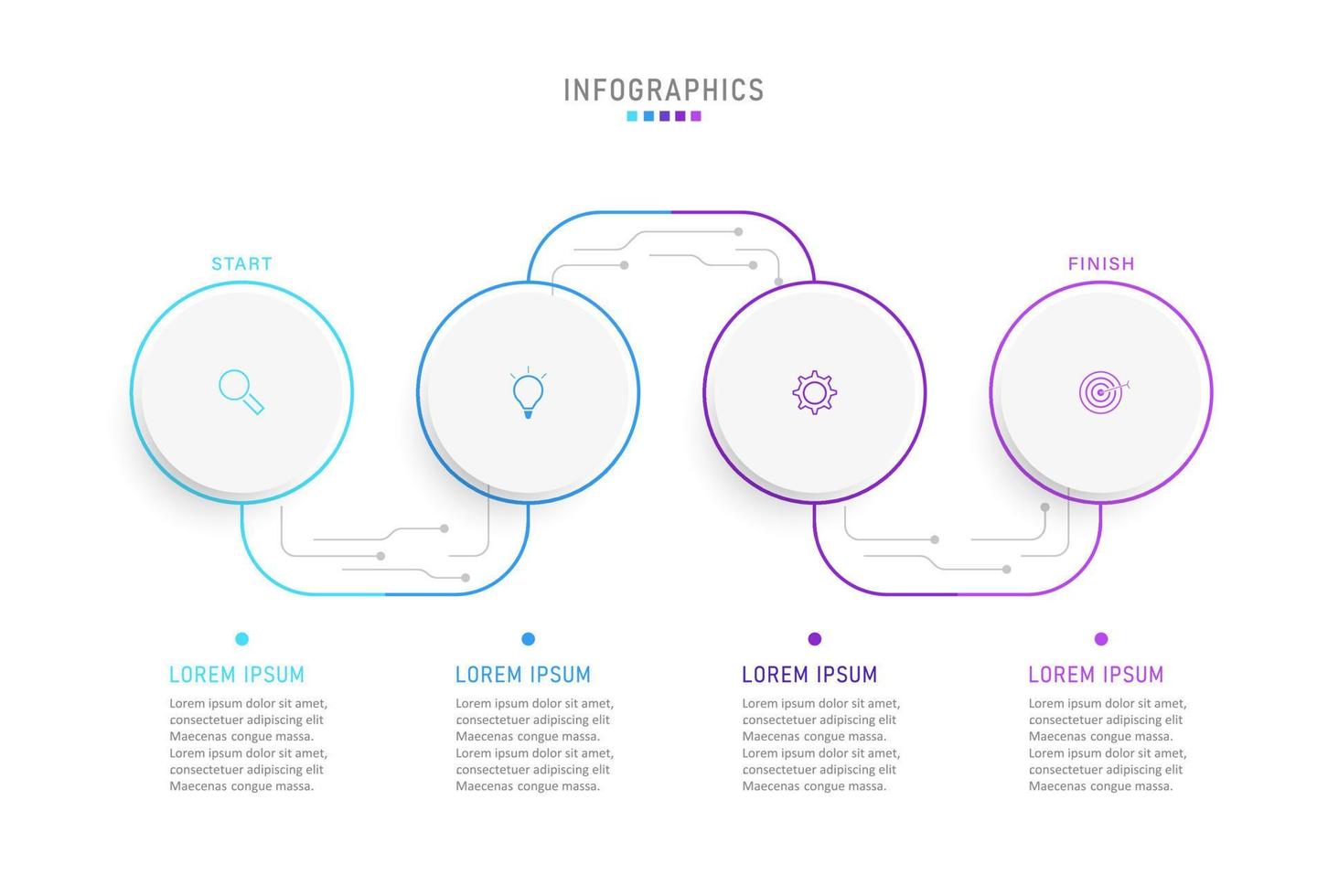 INFOGRAPHICS

START

FINISH

LOREM IPSUM

Lorem ipsum dolor sit amet, consectetuer adipiscing elit Maecenas congue massa. Lorem ipsum dolor sit amet, consectetuer adipiscing elit Maecenas congue massa.

LOREM IPSUM

Lorem ipsum dolor sit amet, consectetuer adipiscing elit Maecenas congue massa. Lorem ipsum dolor sit amet, consectetuer adipiscing elit Maecenas congue massa.

LOREM IPSUM

Lorem ipsum dolor sit amet, consectetuer adipiscing elit Maecenas congue massa. Lorem ipsum dolor sit amet, consectetuer adipiscing elit Maecenas congue massa.

LOREM IPSUM

Lorem ipsum dolor sit amet, consectetuer adipiscing elit Maecenas congue massa. Lorem ipsum dolor sit amet, consectetuer adipiscing elit Maecenas congue massa.