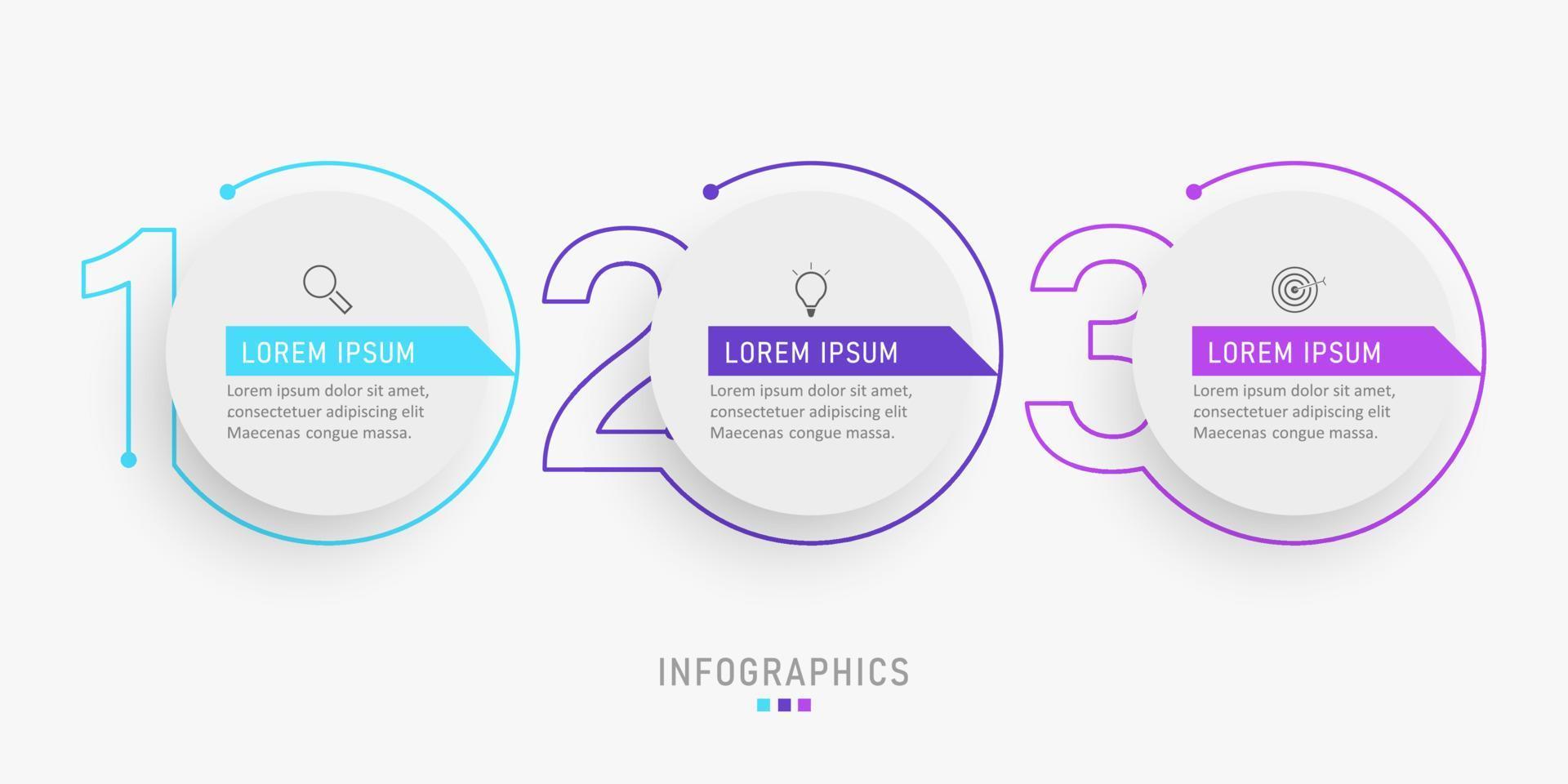 1

LOREM IPSUM

Lorem ipsum dolor sit amet, consectetuer adipiscing elit Maecenas congue massa.

2

LOREM IPSUM

Lorem ipsum dolor sit amet, consectetuer adipiscing elit Maecenas congue massa.

3

LOREM IPSUM

Lorem ipsum dolor sit amet, consectetuer adipiscing elit Maecenas congue massa.

INFOGRAPHICS