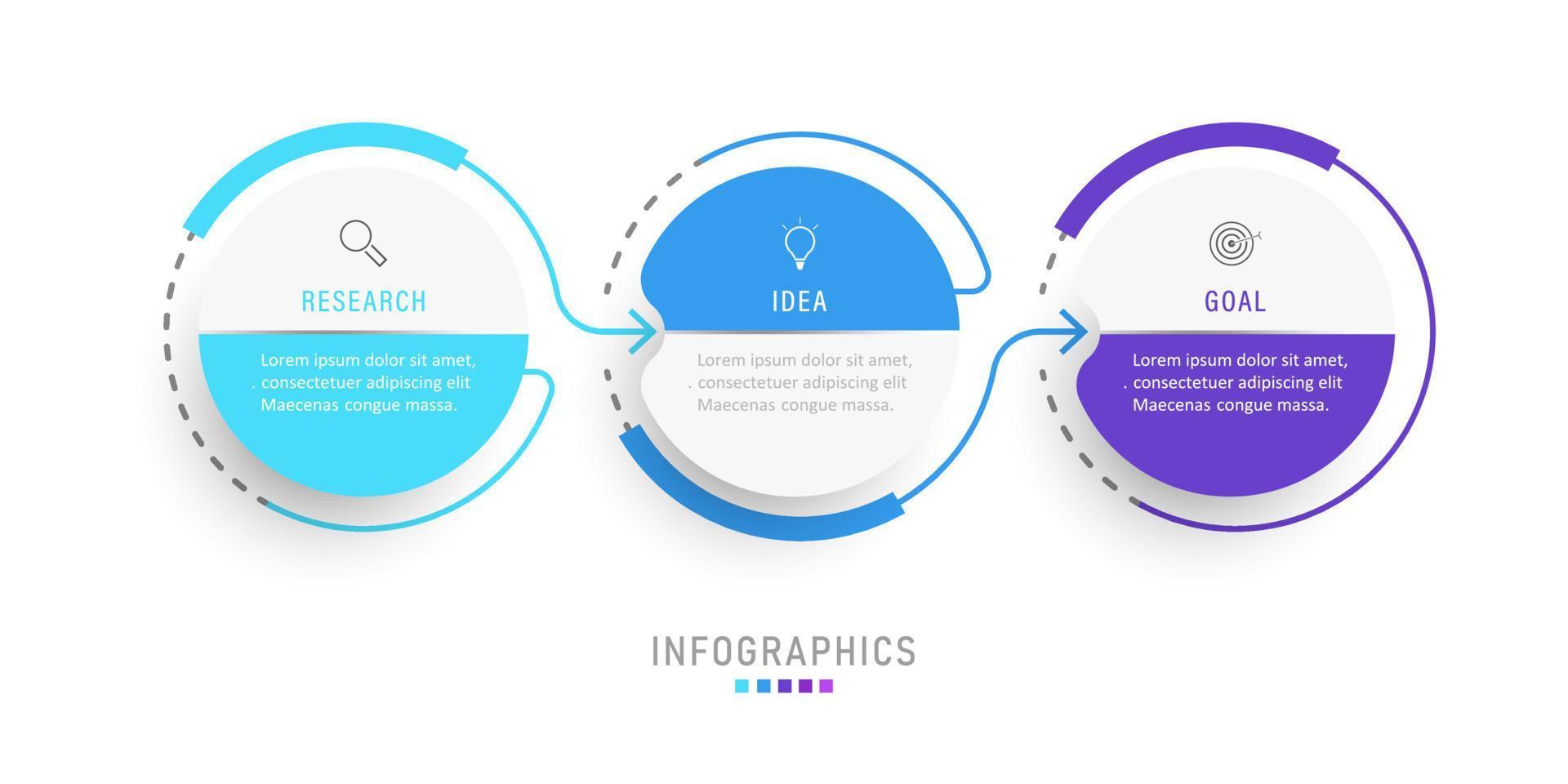 RESEARCH

Lorem ipsum dolor sit amet, . consectetuer adipiscing elit Maecenas congue massa.

IDEA

Lorem ipsum dolor sit amet, . consectetuer adipiscing elit Maecenas congue massa.

GOAL

Lorem ipsum dolor sit amet, . consectetuer adipiscing elit Maecenas congue massa.

INFOGRAPHICS