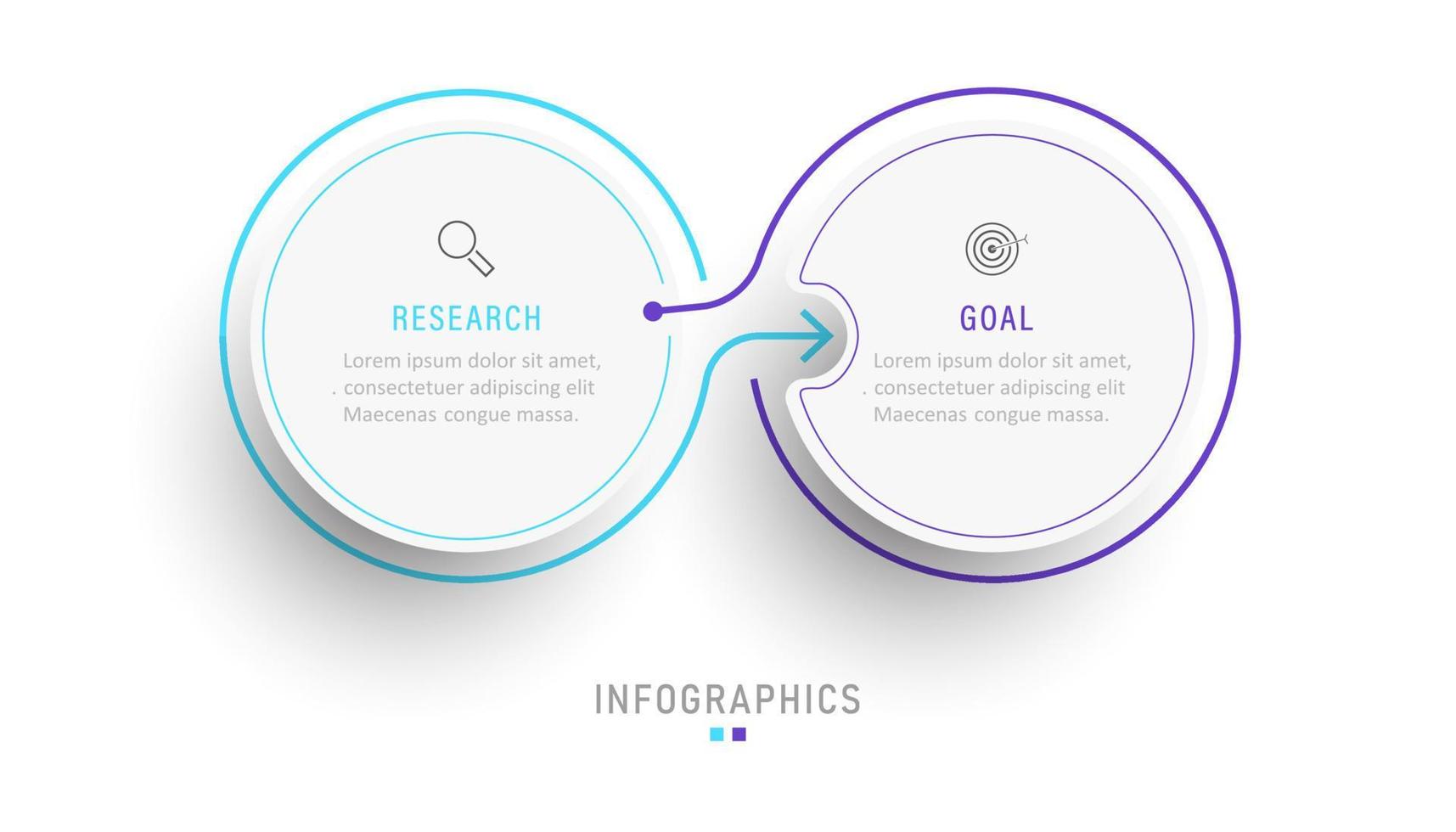 RESEARCH

Lorem ipsum dolor sit amet, . consectetuer adipiscing elit Maecenas congue massa.

GOAL

Lorem ipsum dolor sit amet, . consectetuer adipiscing elit Maecenas congue massa.

INFOGRAPHICS