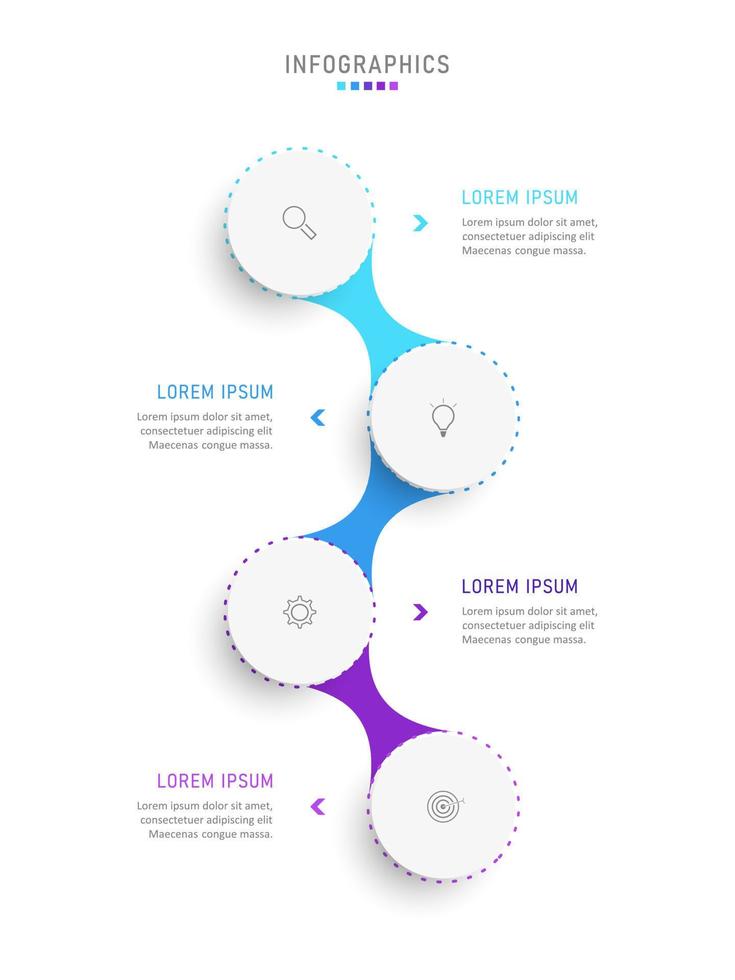 INFOGRAPHICS

LOREM IPSUM
Lorem ipsum dolor sit amet, consectetuer adipiscing elit Maecenas congue massa.

LOREM IPSUM
Lorem ipsum dolor sit amet, consectetuer adipiscing elit Maecenas congue massa.

LOREM IPSUM
Lorem ipsum dolor sit amet, consectetuer adipiscing elit Maecenas congue massa.

LOREM IPSUM
Lorem ipsum dolor sit amet, consectetuer adipiscing elit Maecenas congue massa.