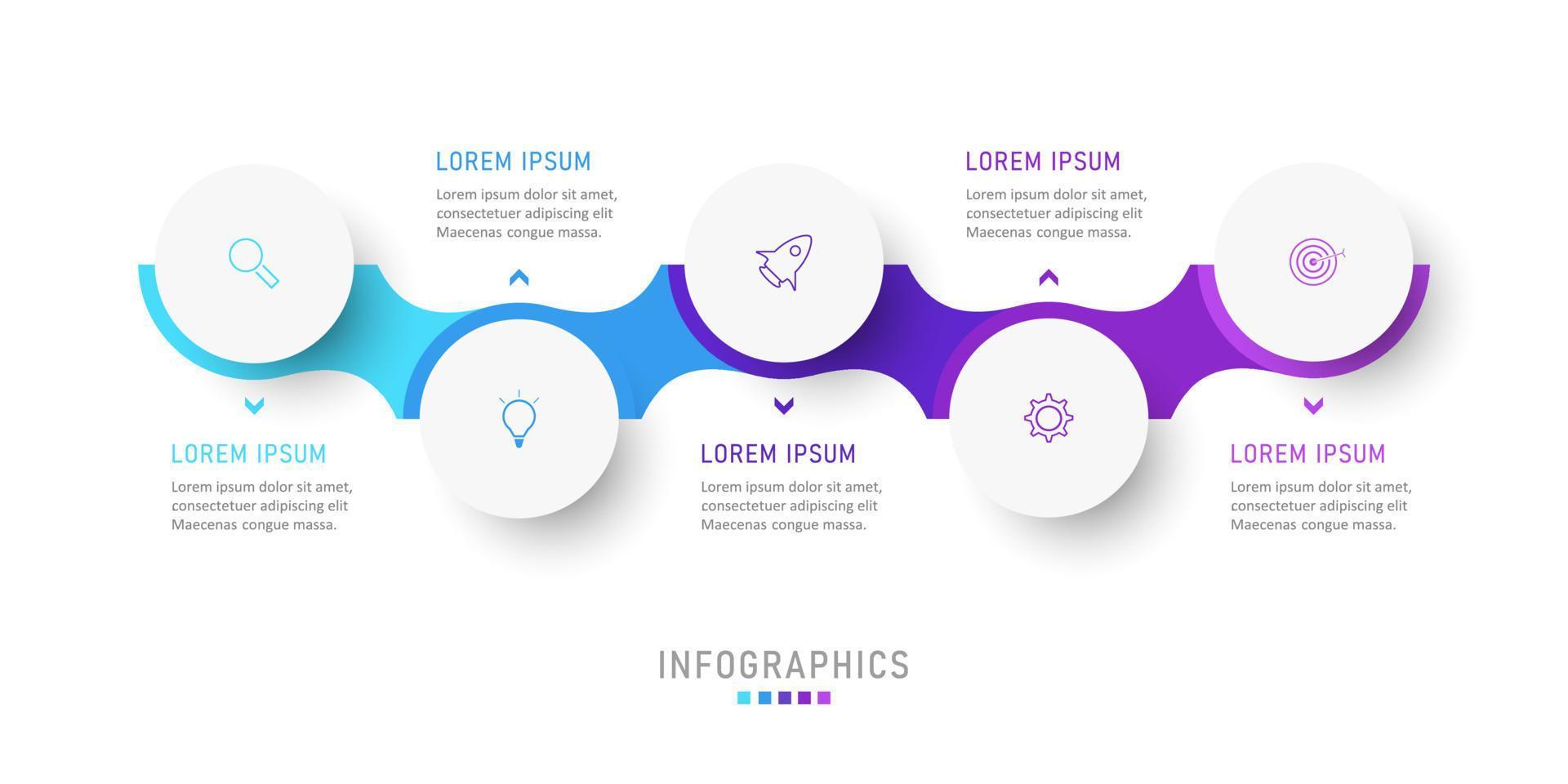 LOREM IPSUM
Lorem ipsum dolor sit amet, consectetuer adipiscing elit Maecenas congue massa.

LOREM IPSUM
Lorem ipsum dolor sit amet, consectetuer adipiscing elit Maecenas congue massa.

LOREM IPSUM
Lorem ipsum dolor sit amet, consectetuer adipiscing elit Maecenas congue massa.

LOREM IPSUM
Lorem ipsum dolor sit amet, consectetuer adipiscing elit Maecenas congue massa.

LOREM IPSUM
Lorem ipsum dolor sit amet, consectetuer adipiscing elit Maecenas congue massa.

INFOGRAPHICS