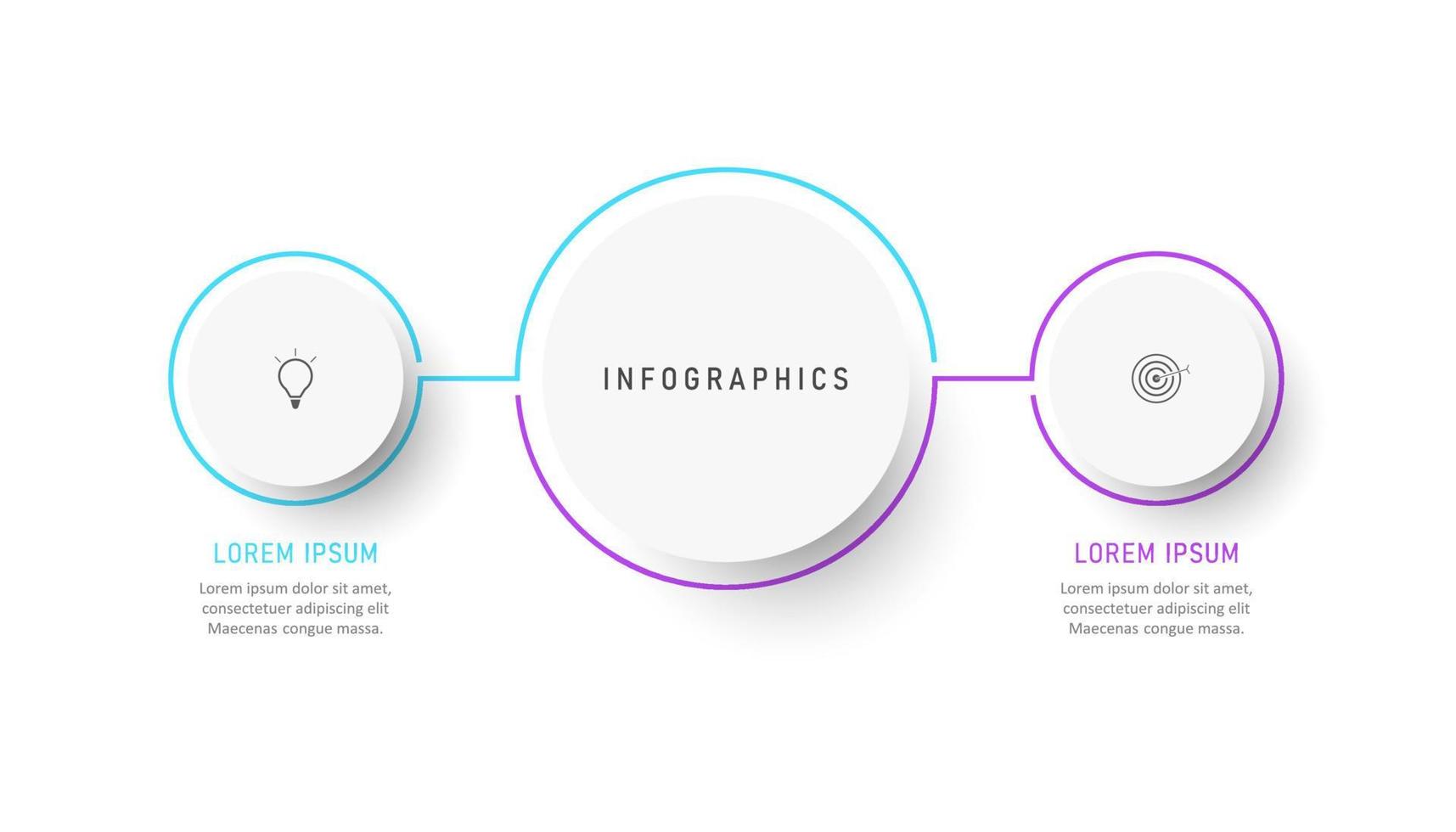 INFOGRAPHICS

LOREM IPSUM
Lorem ipsum dolor sit amet, consectetuer adipiscing elit Maecenas congue massa.

LOREM IPSUM
Lorem ipsum dolor sit amet, consectetuer adipiscing elit Maecenas congue massa.