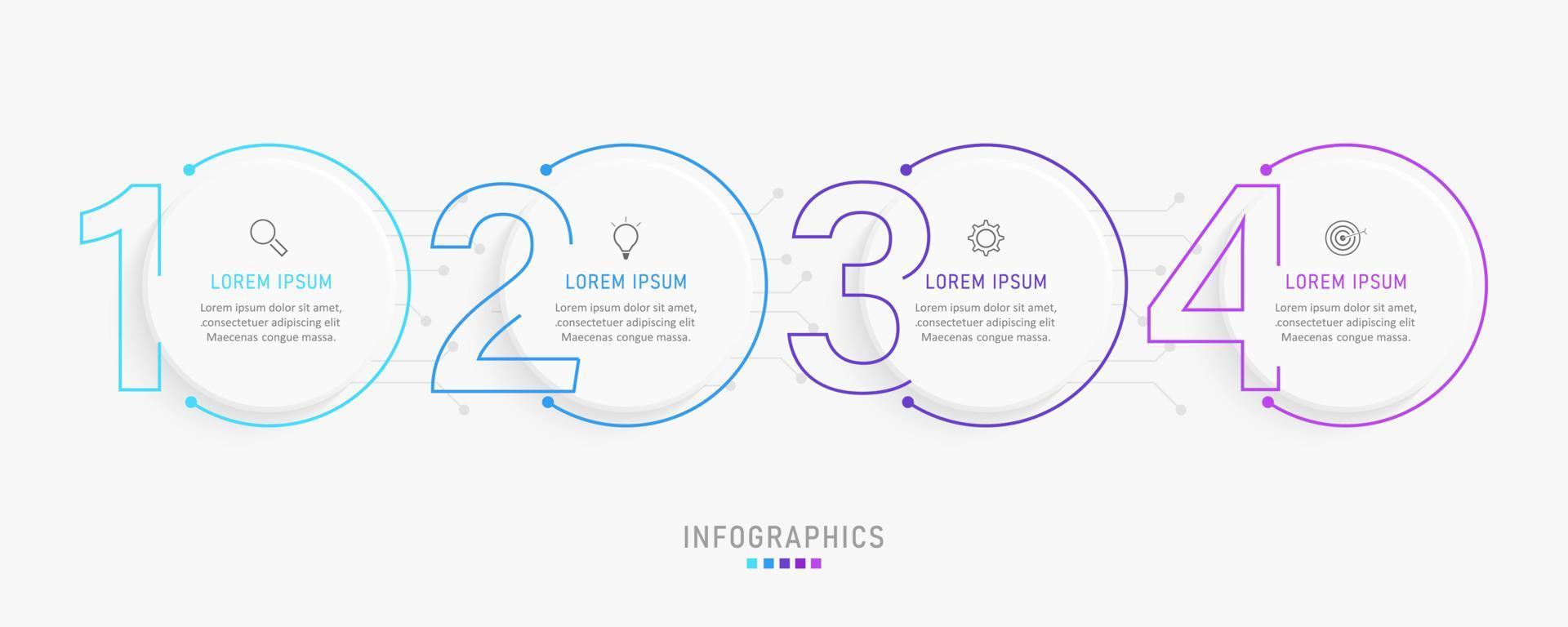 1

LOREM IPSUM

Lorem ipsum dolor sit amet, .consectetuer adipiscing elit Maecenas congue massa.

2

LOREM IPSUM

Lorem ipsum dolor sit amet, .consectetuer adipiscing elit Maecenas congue massa.

3

LOREM IPSUM

Lorem ipsum dolor sit amet, .consectetuer adipiscing elit Maecenas congue massa.

4

LOREM IPSUM

Lorem ipsum dolor sit amet, .consectetuer adipiscing elit Maecenas congue massa.

INFOGRAPHICS