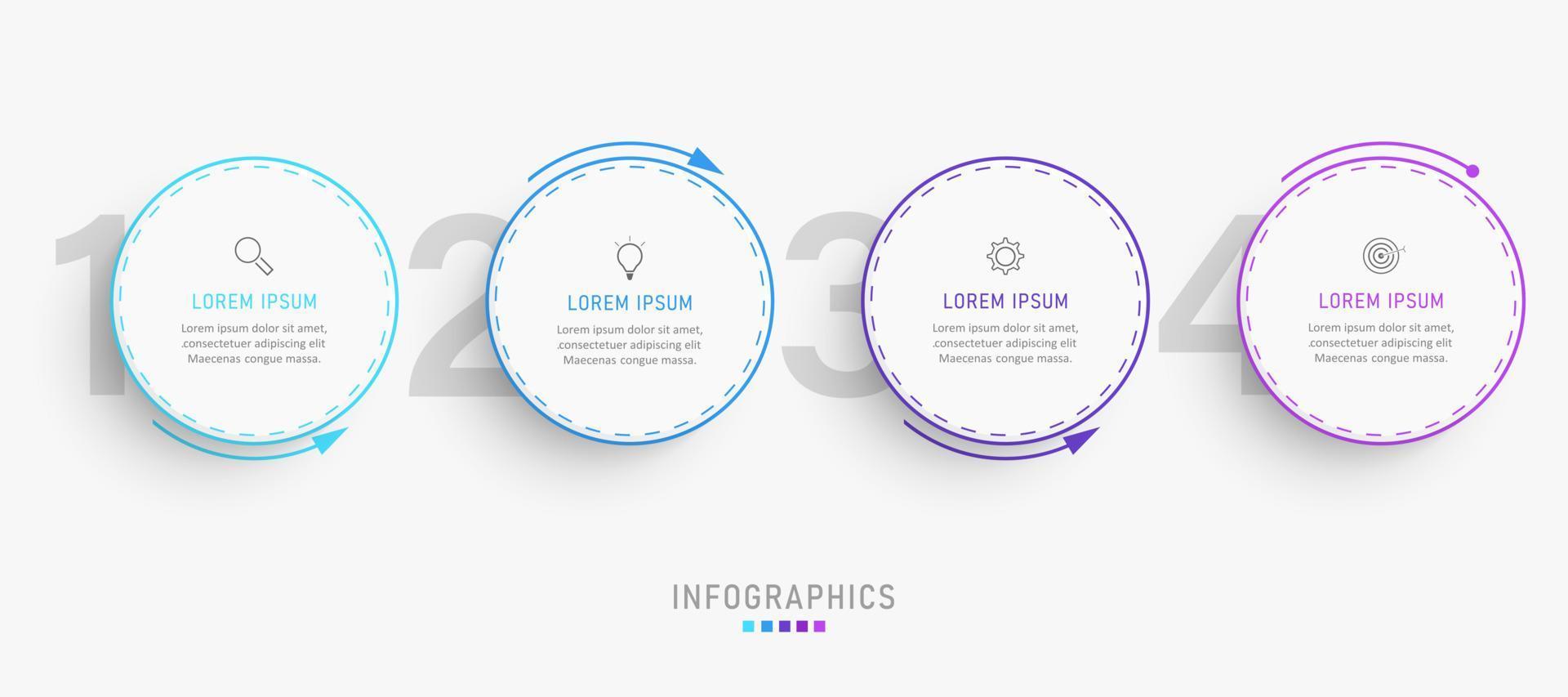 1

LOREM IPSUM

Lorem ipsum dolor sit amet, .consectetuer adipiscing elit Maecenas congue massa.

2

LOREM IPSUM

Lorem ipsum dolor sit amet, .consectetuer adipiscing elit Maecenas congue massa.

3

LOREM IPSUM

Lorem ipsum dolor sit amet, .consectetuer adipiscing elit Maecenas congue massa.

4

LOREM IPSUM

Lorem ipsum dolor sit amet, .consectetuer adipiscing elit Maecenas congue massa.

INFOGRAPHICS