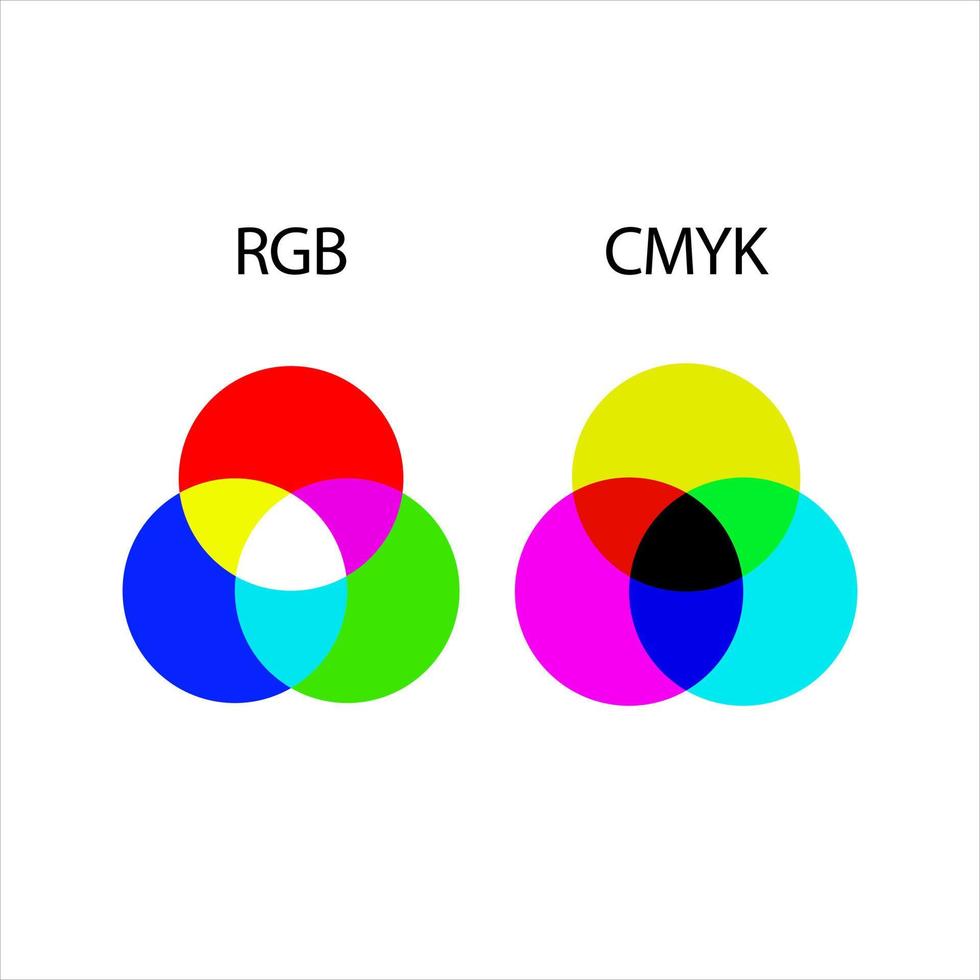 RGB

CMYK