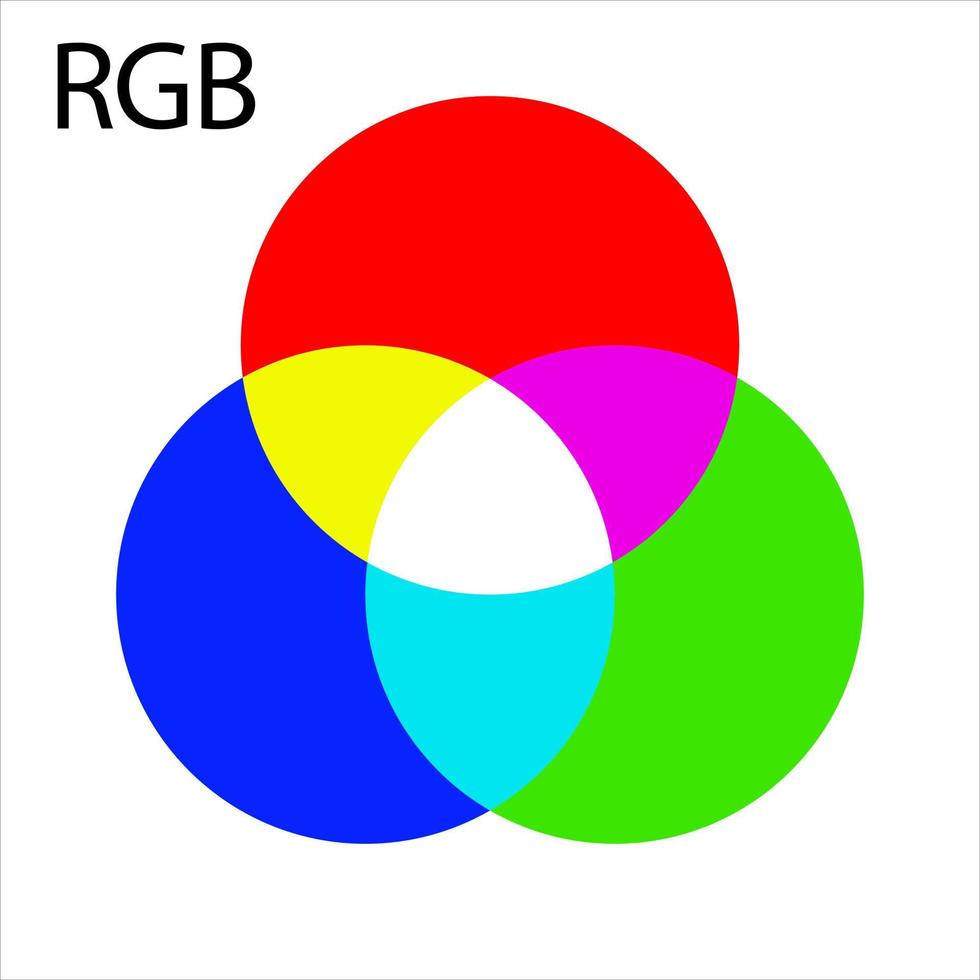 RGB