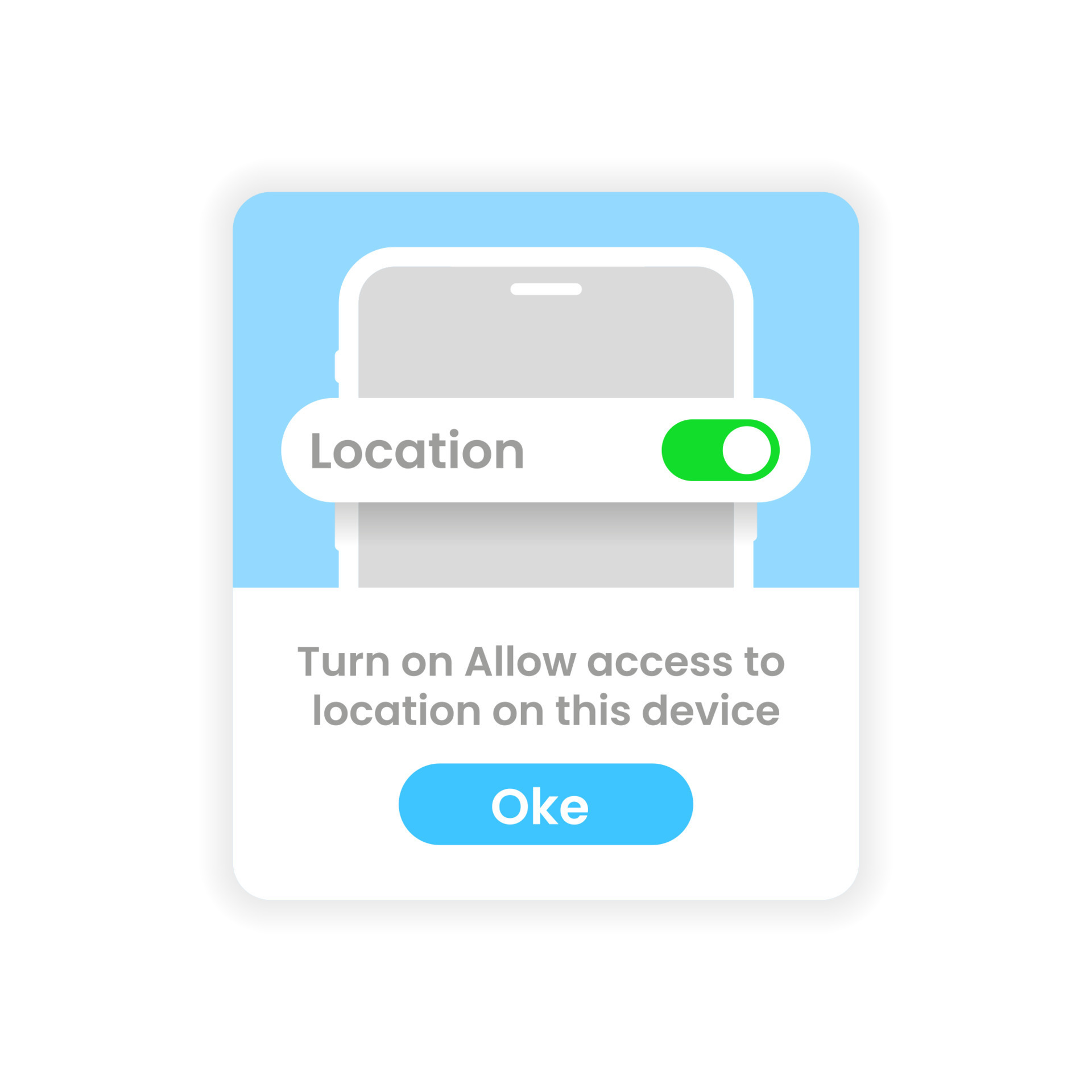 Location

Turn on Allow access to location on this device

Oke