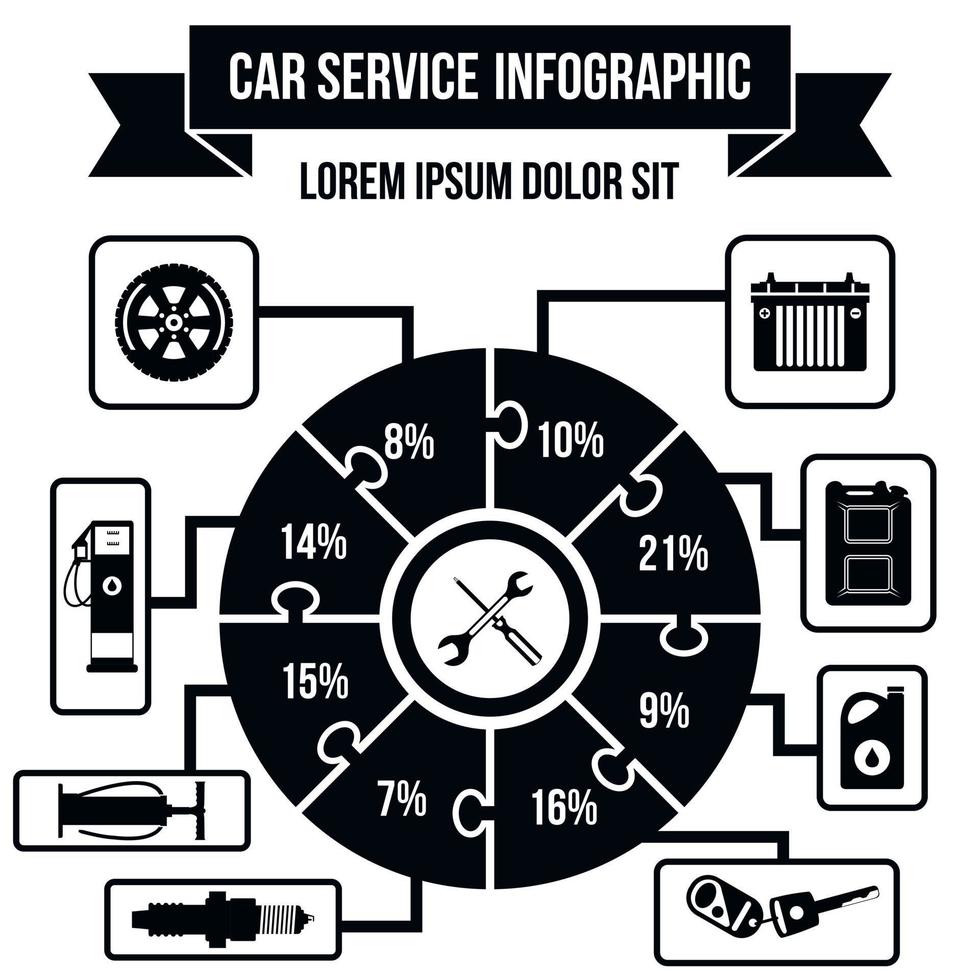 CAR SERVICE INFOGRAPHIC

LOREM IPSUM DOLOR SIT

8%

10%

14%

21%

15%

9%

7%

16%