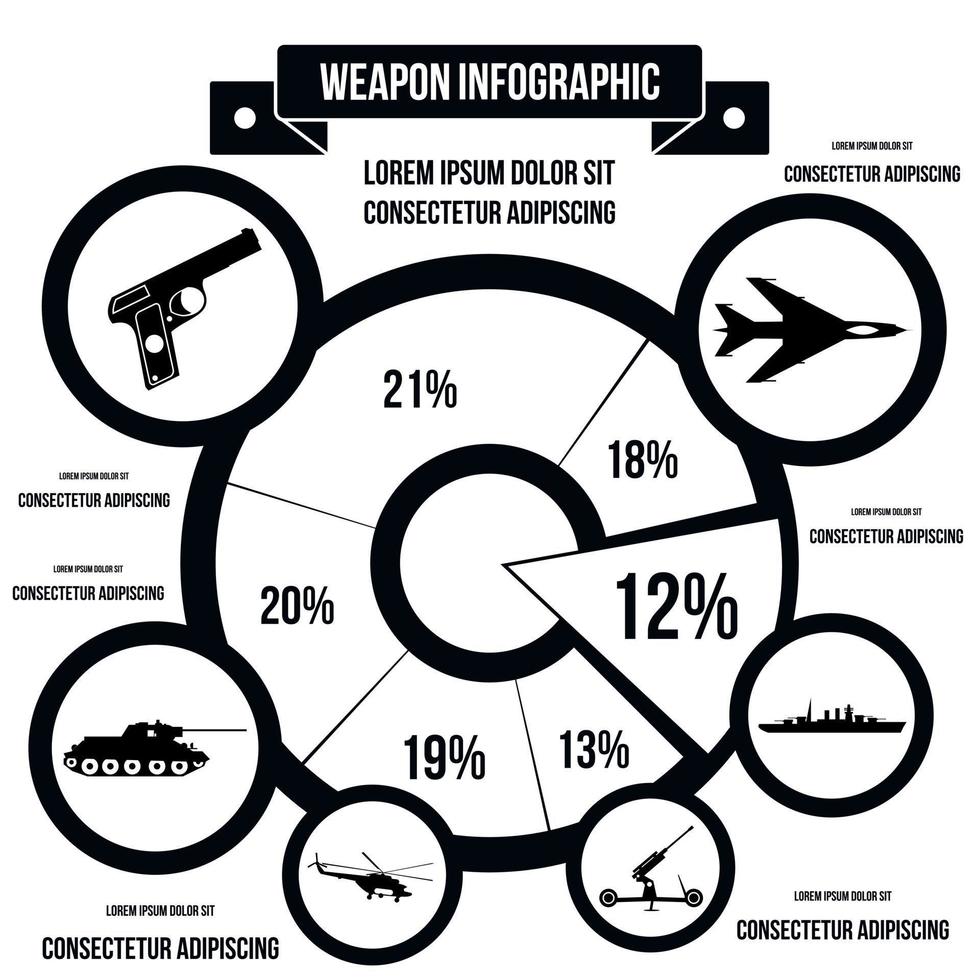 WEAPON INFOGRAPHIC

LOREM IPSUM DOLOR SIT
CONSECTETUR ADIPISCING

LOREM IPSUM DOLOR SIT
CONSECTETUR ADIPISCING

21%

18%

LOREM IPSUM DOLOR SIT
CONSECTETUR ADIPISCING

LOREM IPSUM DOLOR SIT
CONSECTETUR ADIPISCING

LOREM IPSUM DOLOR SIT
CONSECTETUR ADIPISCING

20%

12%

19%

13%

LOREM IPSUM DOLOR SIT
CONSECTETUR ADIPISCING

LOREM IPSUM DOLOR SIT
CONSECTETUR ADIPISCING