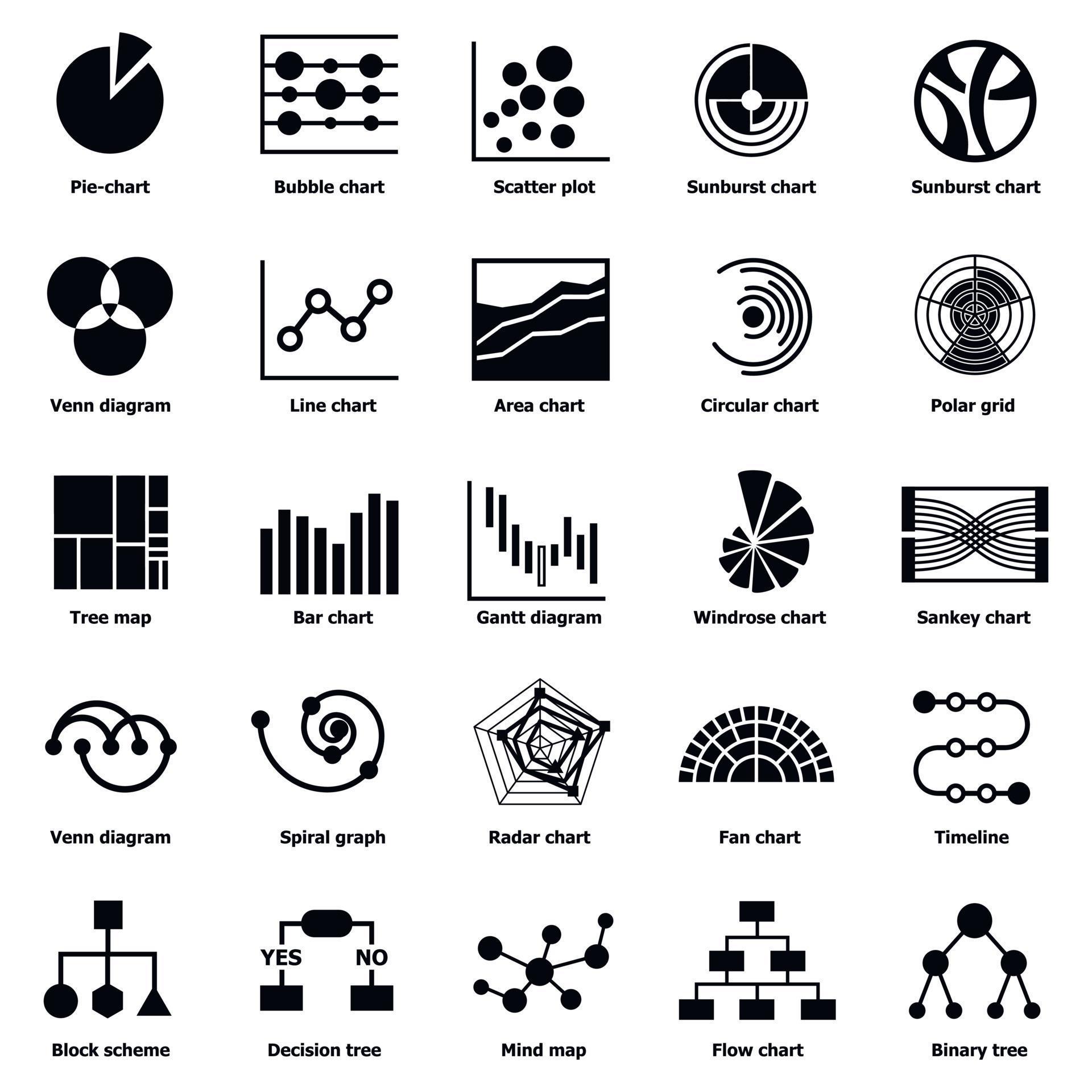 Pie-chart

Bubble chart

Scatter plot

Sunburst chart

Sunburst chart

Venn diagram

Line chart

Area chart

Circular chart

Polar grid

Tree map

Bar chart

Gantt diagram

Windrose chart

Sankey chart

Venn diagram

Spiral graph

Radar chart

Fan chart

Timeline

Block scheme

YES NO

Decision tree

Mind map

Flow chart

Binary tree