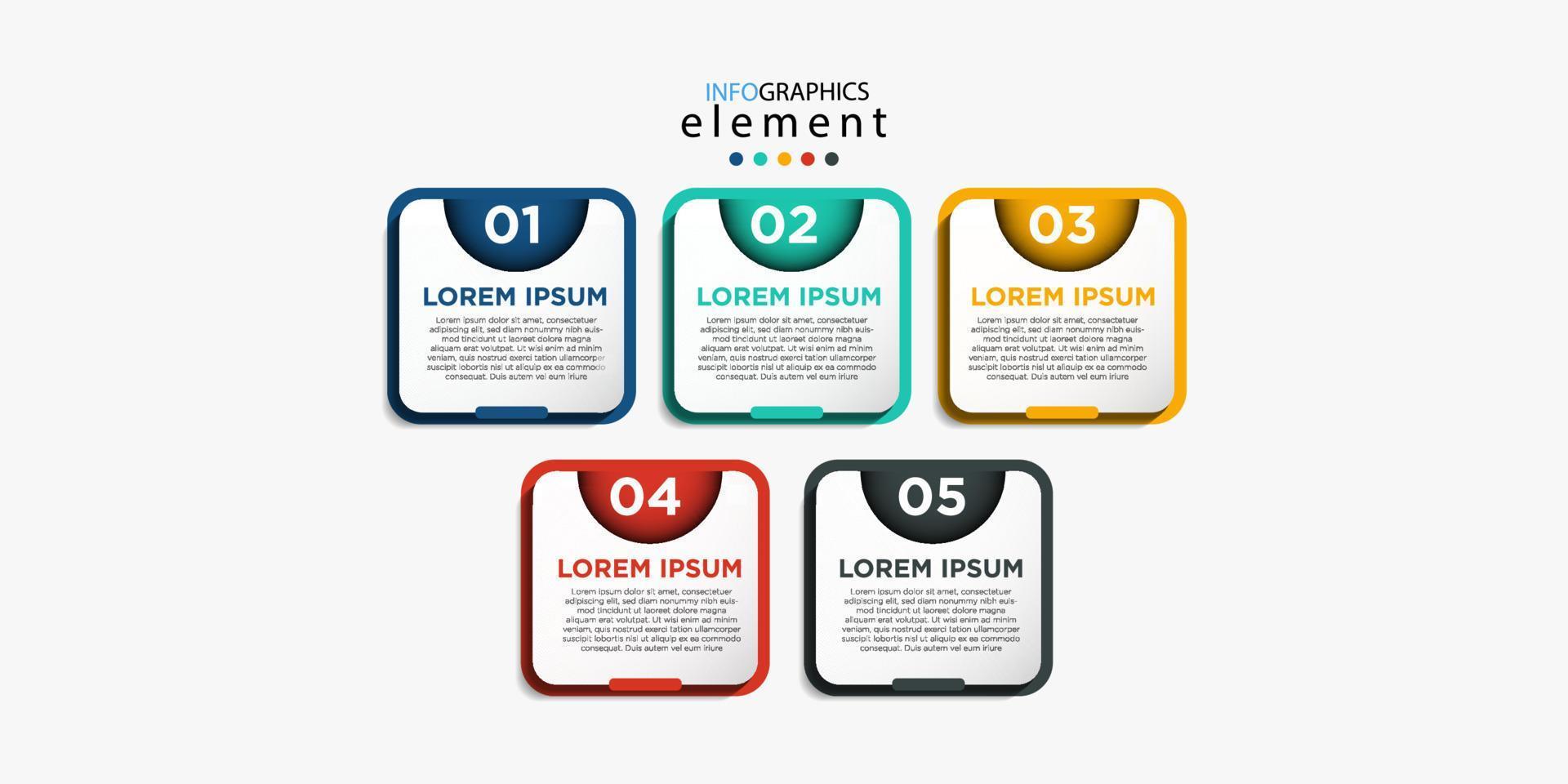 INFOGRAPHICS
element

01

LOREM IPSUM

Lorem ipsum dolor sit amet, consectetuer adipiscing elit, sed diam nonummy nibh euismod tincidunt ut laoreet dolore magna aliquam erat volutpat. Ut wisi enim ad minim veniam, quis nostrud exerci tation ullamcorper suscipit lobortis nisl ut aliquip ex ea commodo consequat. Duis autem vel eum iriure

02

LOREM IPSUM

Lorem ipsum dolor sit amet, consectetuer adipiscing elit, sed diam nonummy nibh euismod tincidunt ut laoreet dolore magna aliquam erat volutpat. Ut wisi enim ad minim veniam, quis nostrud exerci tation ullamcorper suscipit lobortis nisl ut aliquip ex ea commodo consequat. Duis autem vel eum iriure

03

LOREM IPSUM

Lorem ipsum dolor sit amet, consectetuer adipiscing elit, sed diam nonummy nibh euismod tincidunt ut laoreet dolore magna aliquam erat volutpat. Ut wisi enim ad minim veniam, quis nostrud exerci tation ullamcorper suscipit lobortis nisl ut aliquip ex ea commodo consequat. Duis autem vel eum iriure

04

LOREM IPSUM

Lorem ipsum dolor sit amet, consectetuer adipiscing elit, sed diam nonummy nibh euismod tincidunt ut laoreet dolore magna aliquam erat volutpat. Ut wisi enim ad minim veniam, quis nostrud exerci tation ullamcorper suscipit lobortis nisl ut aliquip ex ea commodo consequat. Duis autem vel eum iriure

05

LOREM IPSUM

Lorem ipsum dolor sit amet, consectetuer adipiscing elit, sed diam nonummy nibh euismod tincidunt ut laoreet dolore magna aliquam erat volutpat. Ut wisi enim ad minim veniam, quis nostrud exerci tation ullamcorper suscipit lobortis nisl ut aliquip ex ea commodo consequat. Duis autem vel eum iriure