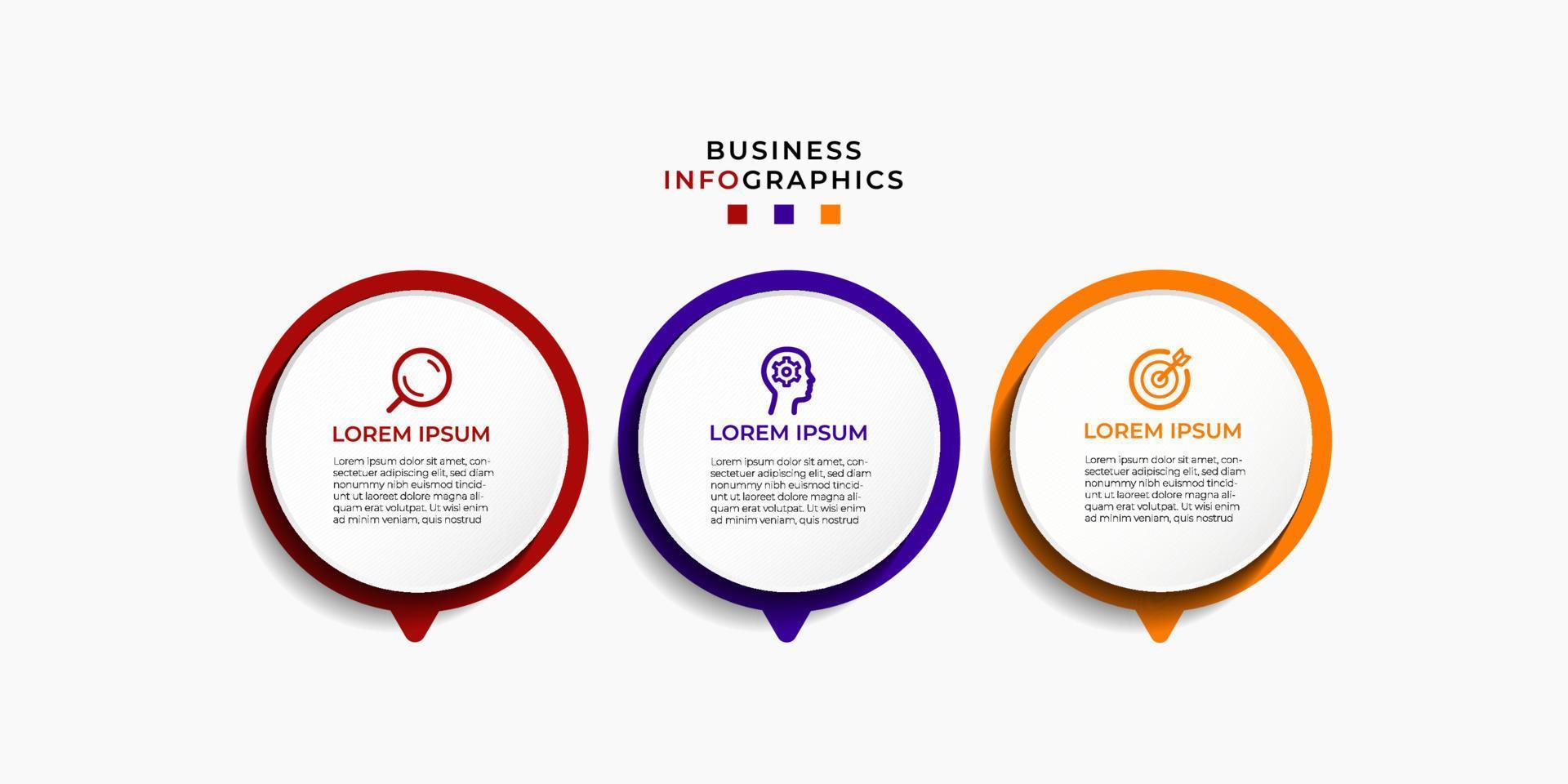 BUSINESS
INFOGRAPHICS

LOREM IPSUM

Lorem ipsum dolor sit amet, consectetuer adipiscing elit, sed diam nonummy nibh euismod tincidunt ut laoreet dolore magna aliquam erat volutpat. Ut wisi enim ad minim veniam, quis nostrud

LOREM IPSUM

Lorem ipsum dolor sit amet, consectetuer adipiscing elit, sed diam nonummy nibh euismod tincidunt ut laoreet dolore magna aliquam erat volutpat. Ut wisi enim ad minim veniam, quis nostrud

LOREM IPSUM

Lorem ipsum dolor sit amet, consectetuer adipiscing elit, sed diam nonummy nibh euismod tincidunt ut laoreet dolore magna aliquam erat volutpat. Ut wisi enim ad minim veniam, quis nostrud