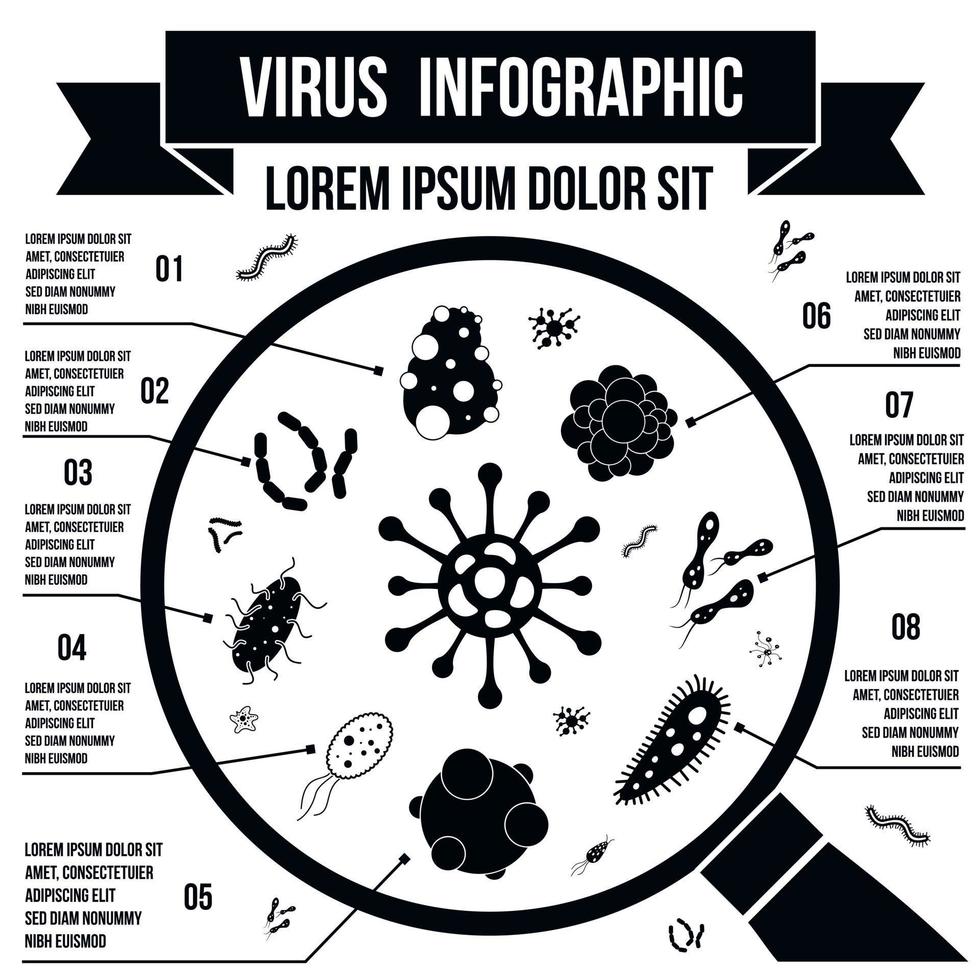 VIRUS INFOGRAPHIC

LOREM IPSUM DOLOR SIT

LOREM IPSUM DOLOR SIT AMET, CONSECTETUIER ADIPISCING ELIT SED DIAM NONUMMY NIBH EUISMOD

01

LOREM IPSUM DOLOR SIT AMET, CONSECTETUIER ADIPISCING ELIT SED DIAM NONUMMY NIBH EUISMOD

02

03

LOREM IPSUM DOLOR SIT AMET, CONSECTETUIER ADIPISCING ELIT SED DIAM NONUMMY NIBH EUISMOD

04

LOREM IPSUM DOLOR SIT AMET, CONSECTETUIER ADIPISCING ELIT SED DIAM NONUMMY NIBH EUISMOD

LOREM IPSUM DOLOR SIT AMET, CONSECTETUIER ADIPISCING ELIT SED DIAM NONUMMY NIBH EUISMOD

05

LOREM IPSUM DOLOR SIT AMET, CONSECTETUIER ADIPISCING ELIT SED DIAM NONUMMY NIBH EUISMOD

06

07

LOREM IPSUM DOLOR SIT AMET, CONSECTETUIER ADIPISCING ELIT SED DIAM NONUMMY NIBH EUISMOD

08

LOREM IPSUM DOLOR SIT AMET, CONSECTETUIER ADIPISCING ELIT SED DIAM NONUMMY NIBH EUISMOD