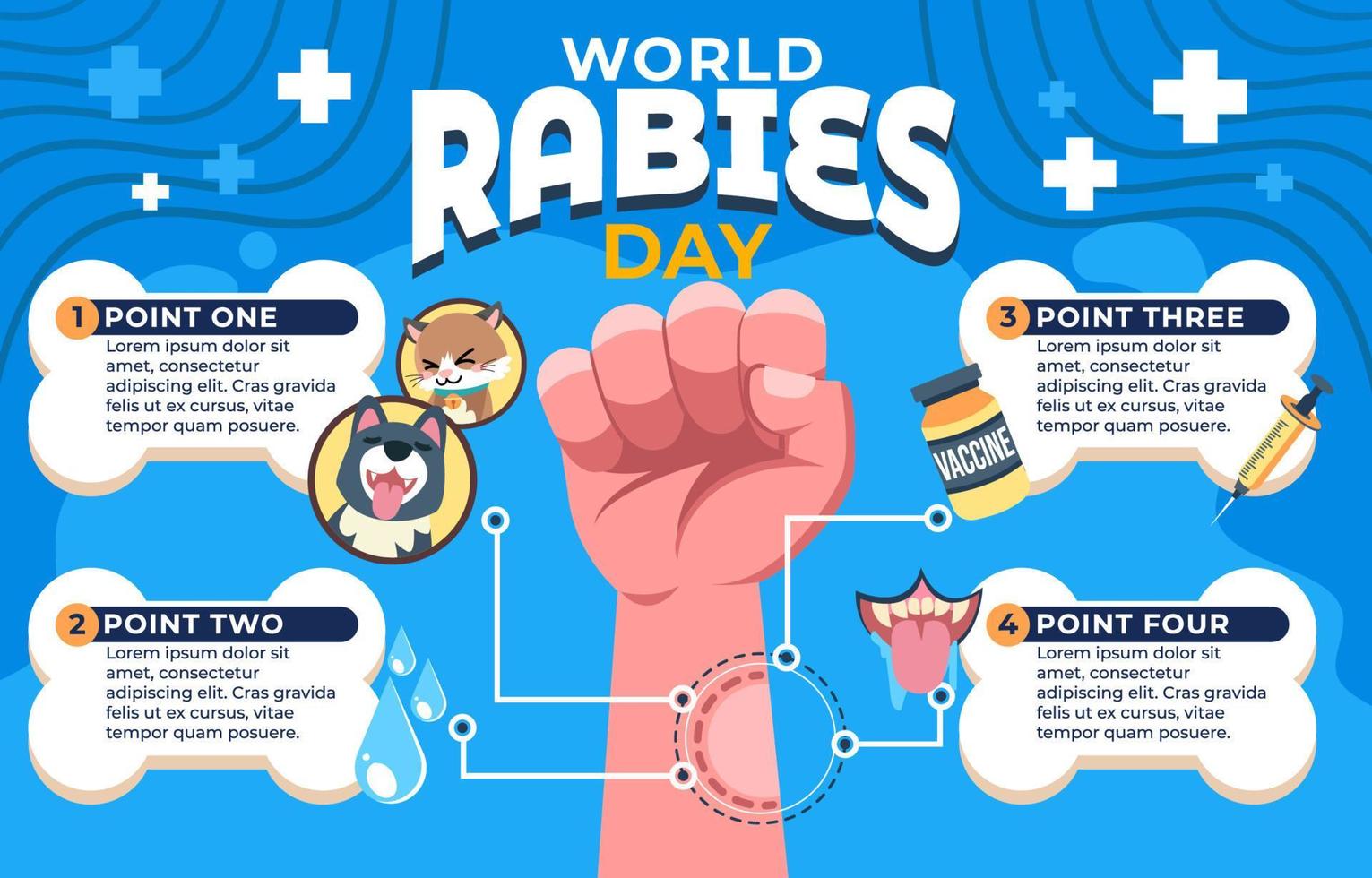 WORLD
RABIES
DAY

1 POINT ONE
Lorem ipsum dolor sit amet, consectetur adipiscing elit. Cras gravida felis ut ex cursus, vitae tempor quam posuere.

2 POINT TWO
Lorem ipsum dolor sit amet, consectetur adipiscing elit. Cras gravida felis ut ex cursus, vitae tempor quam posuere.

3 POINT THREE
Lorem ipsum dolor sit amet, consectetur adipiscing elit. Cras gravida felis ut ex cursus, vitae tempor quam posuere.

VACCINE

4 POINT FOUR
Lorem ipsum dolor sit amet, consectetur adipiscing elit. Cras gravida felis ut ex cursus, vitae tempor quam posuere.