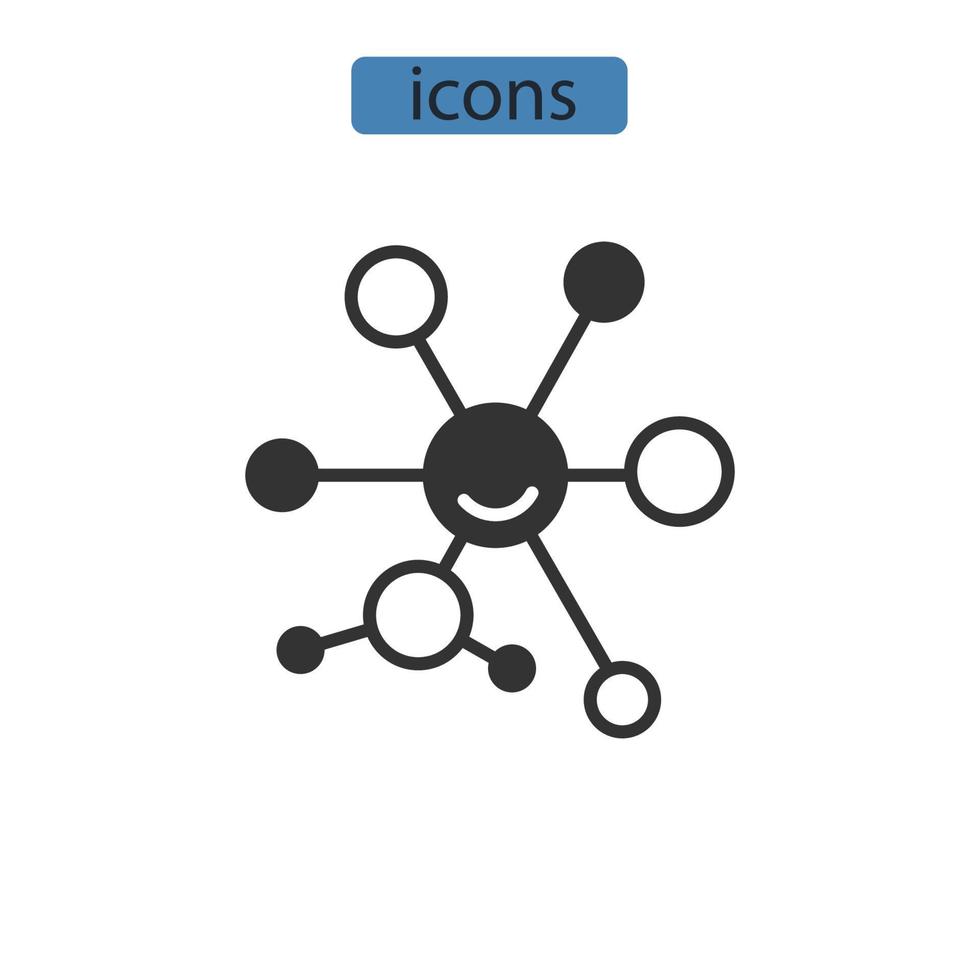 icons