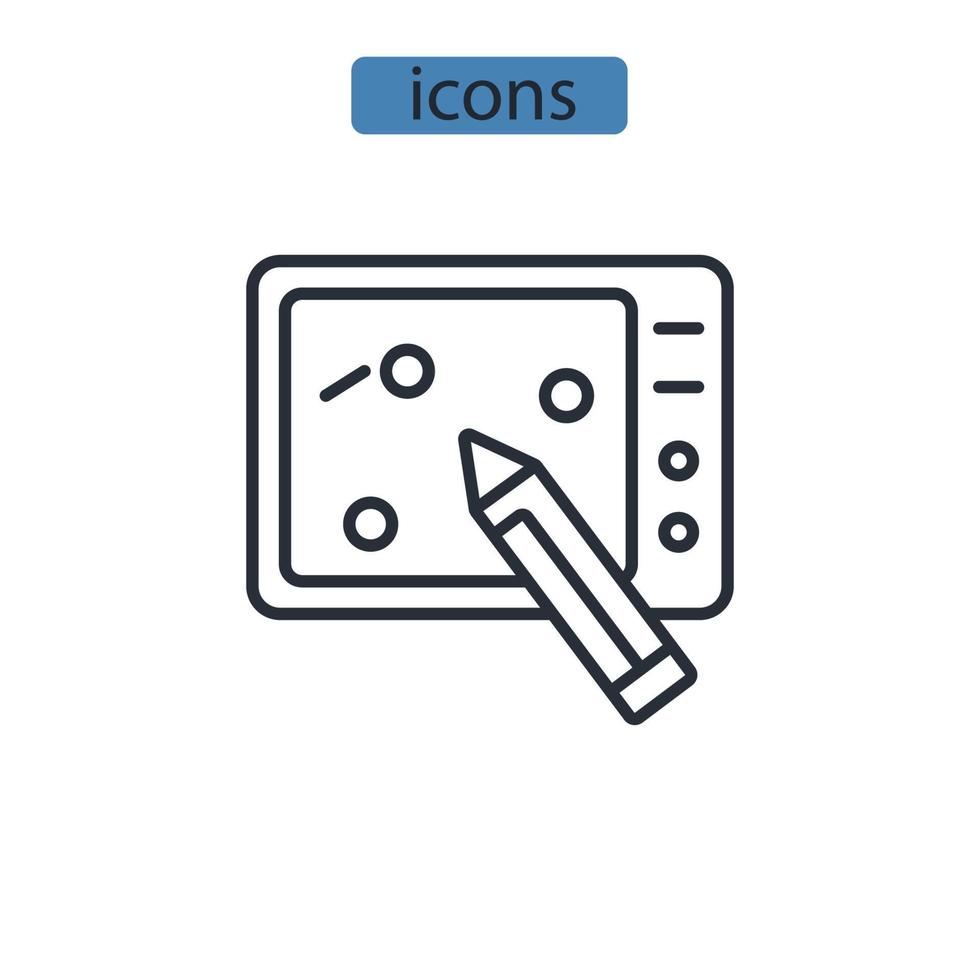 icons