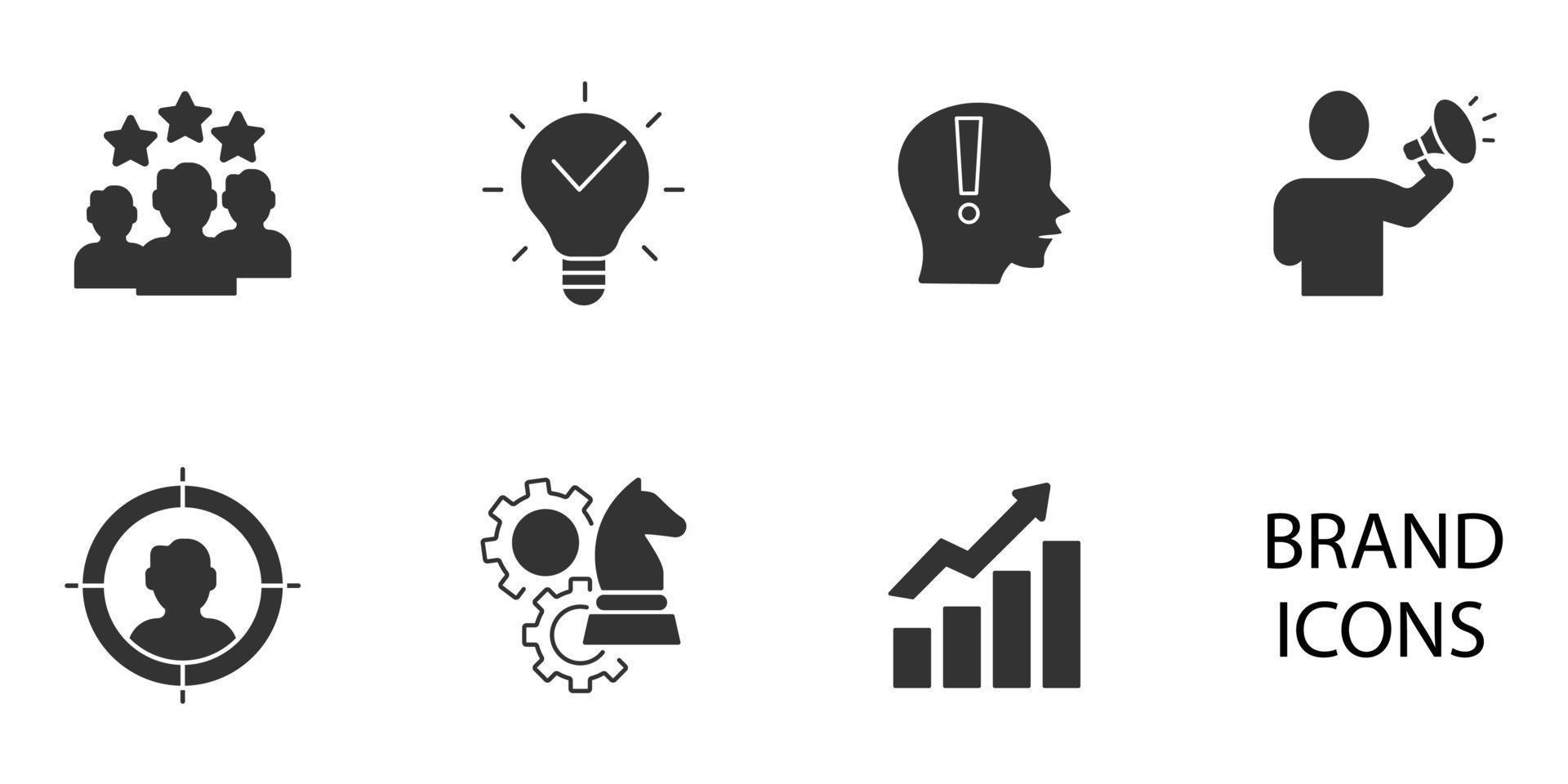 BRAND ICONS