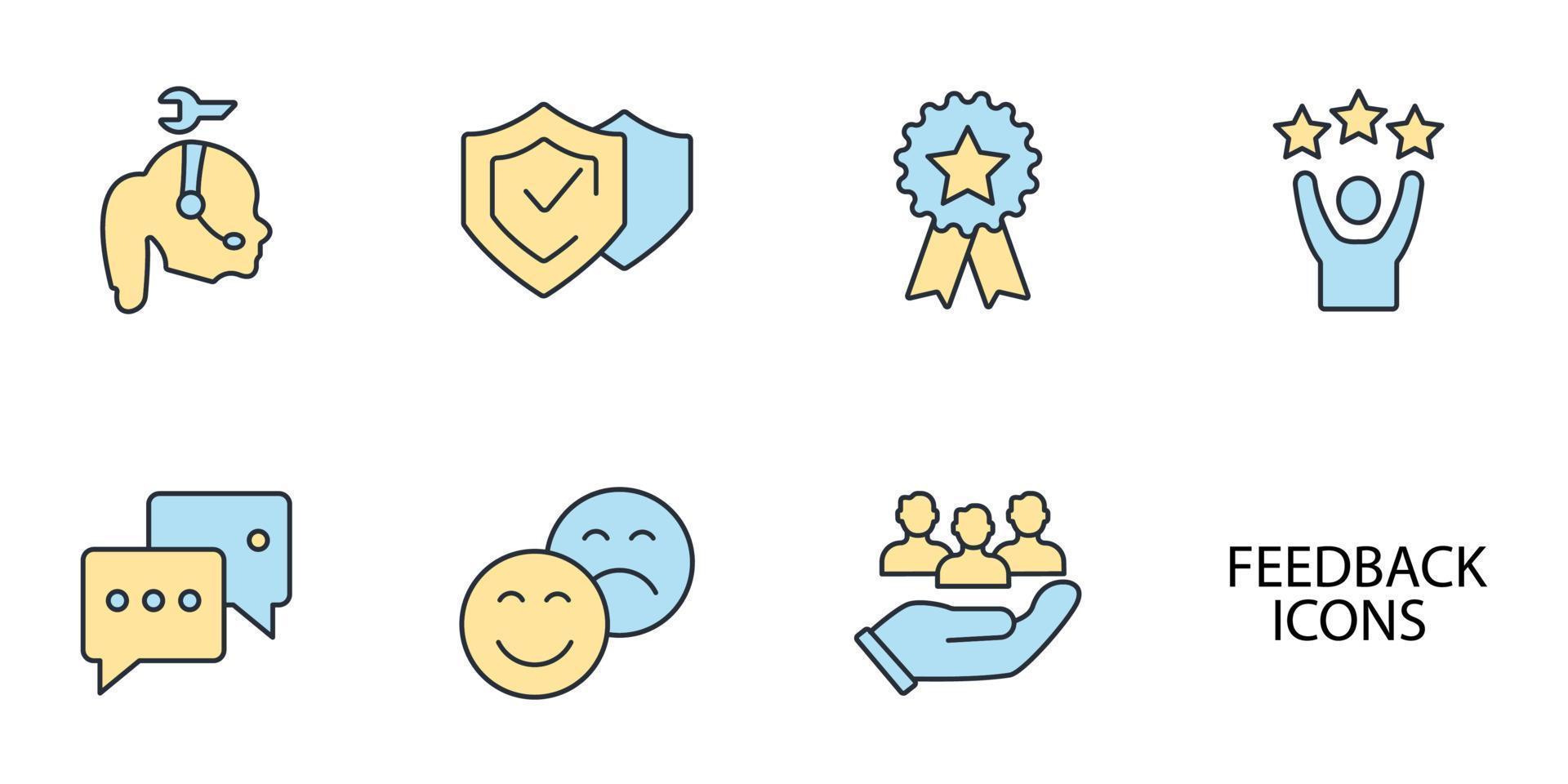 FEEDBACK ICONS