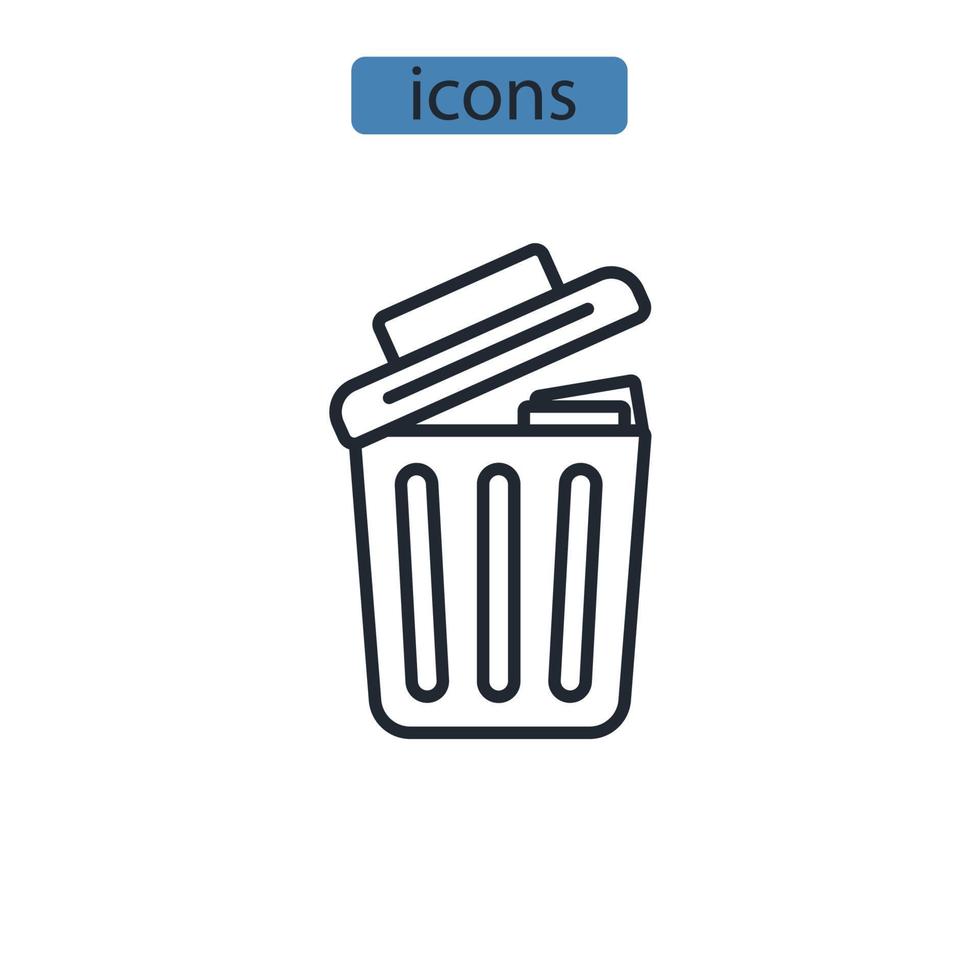 icons