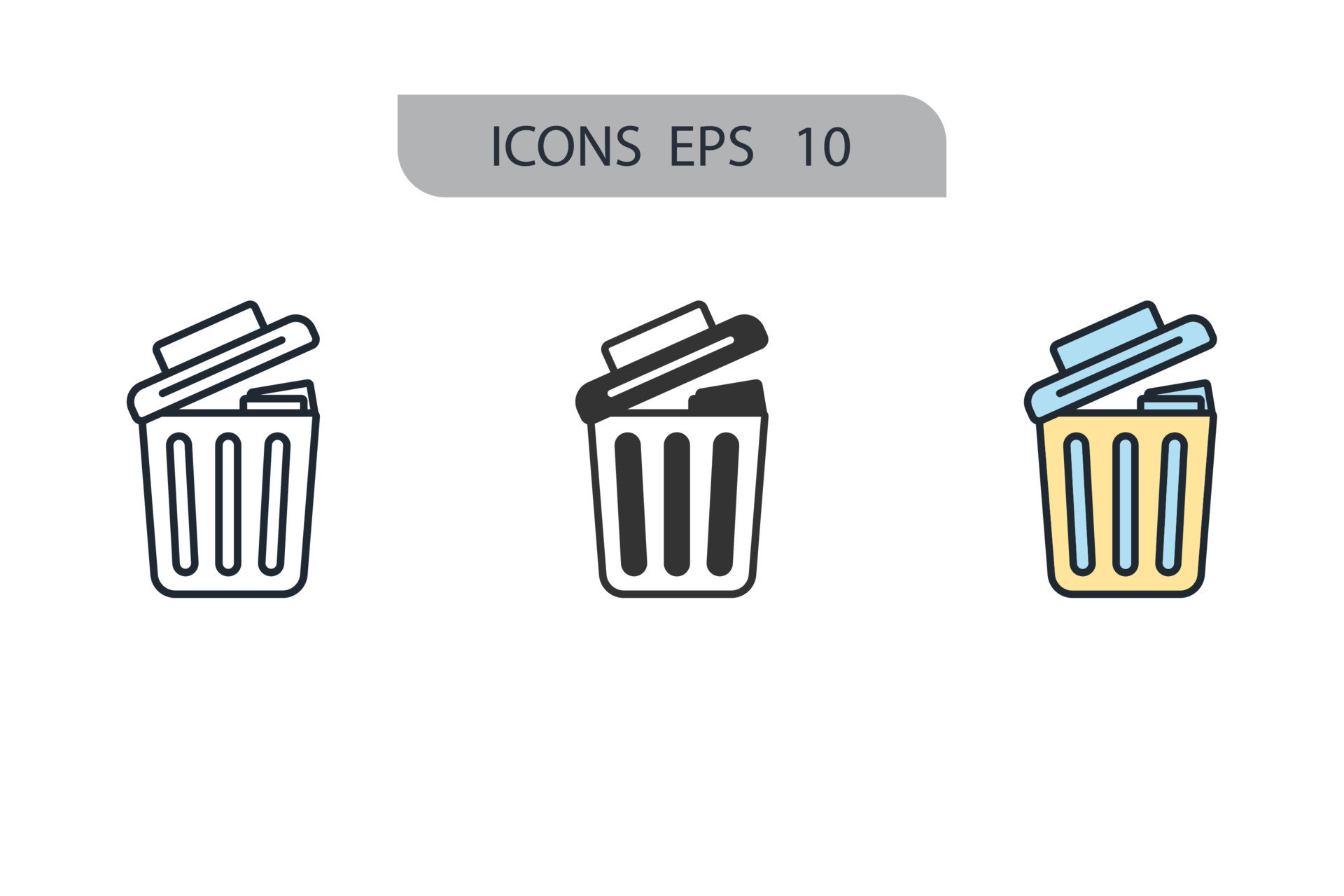 ICONS EPS 10