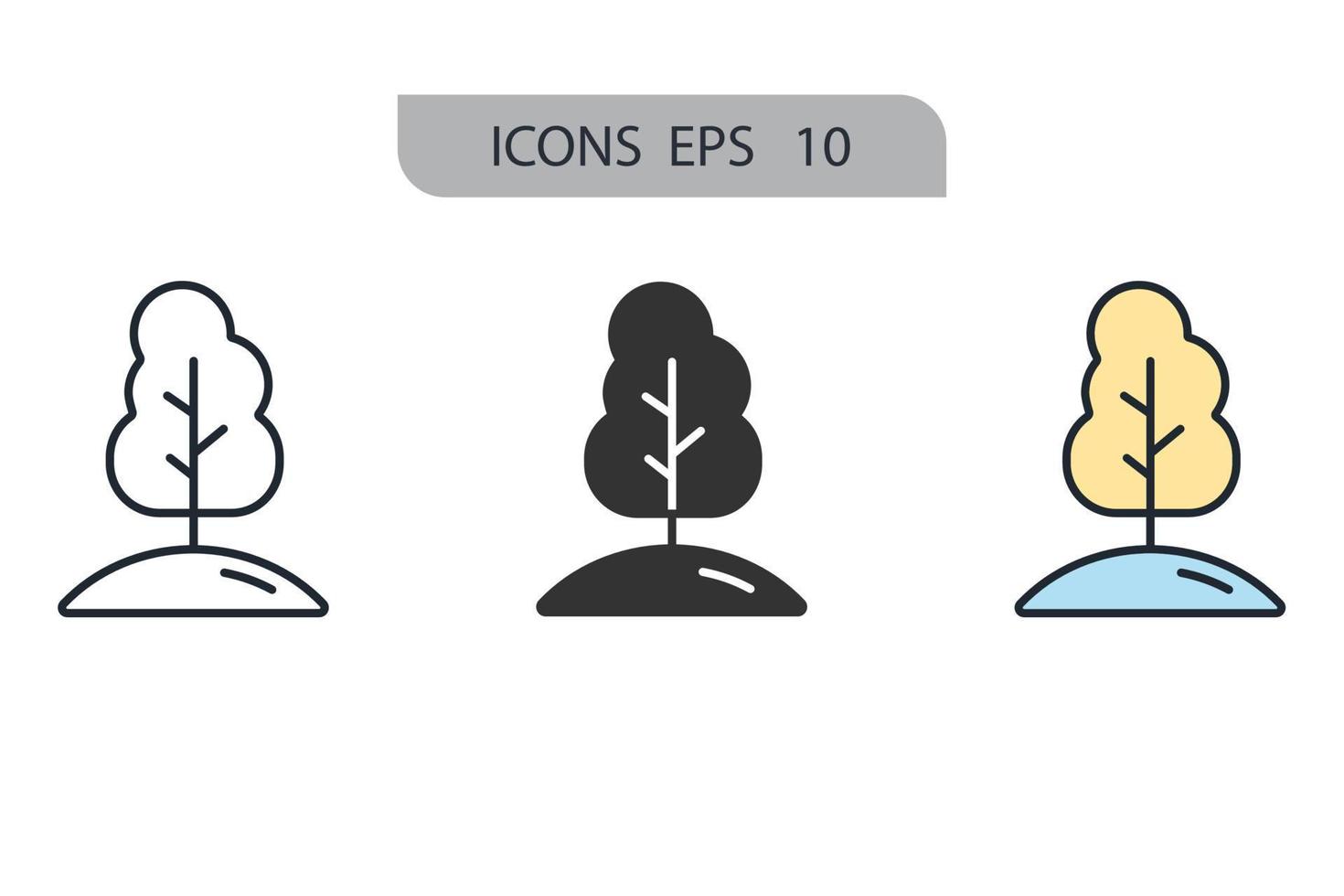 ICONS EPS 10