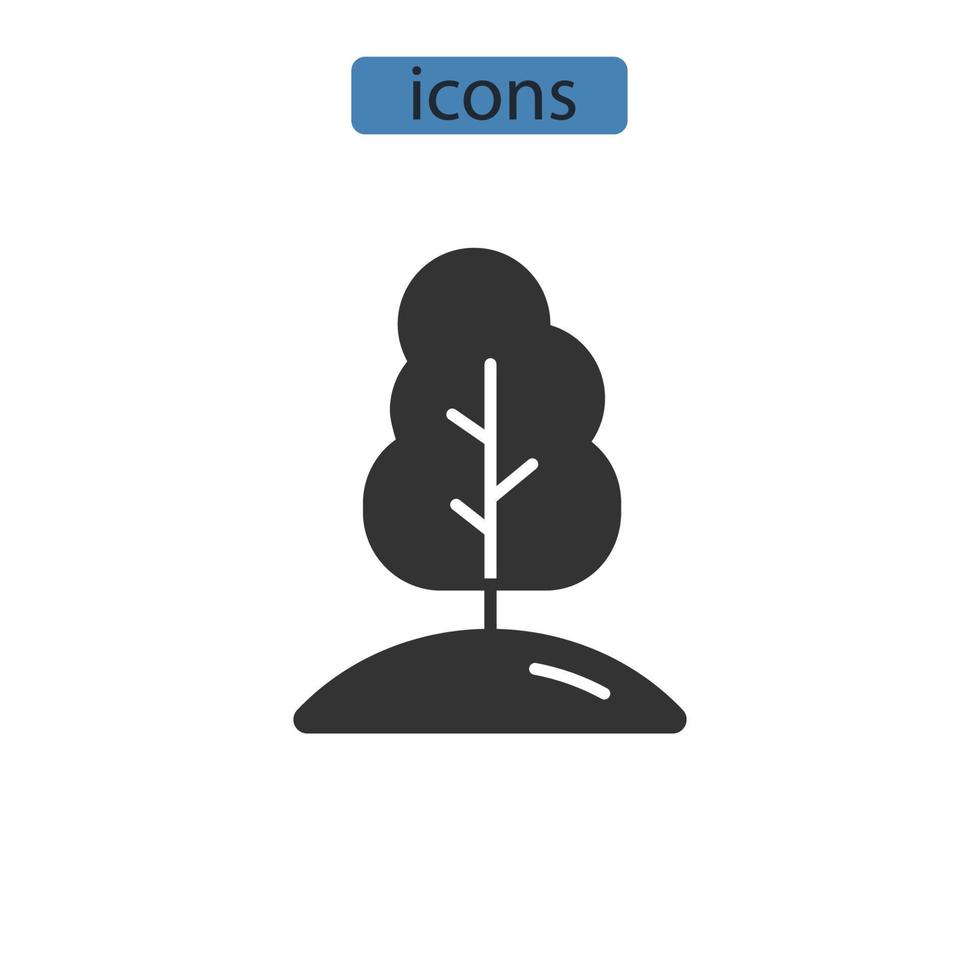 icons