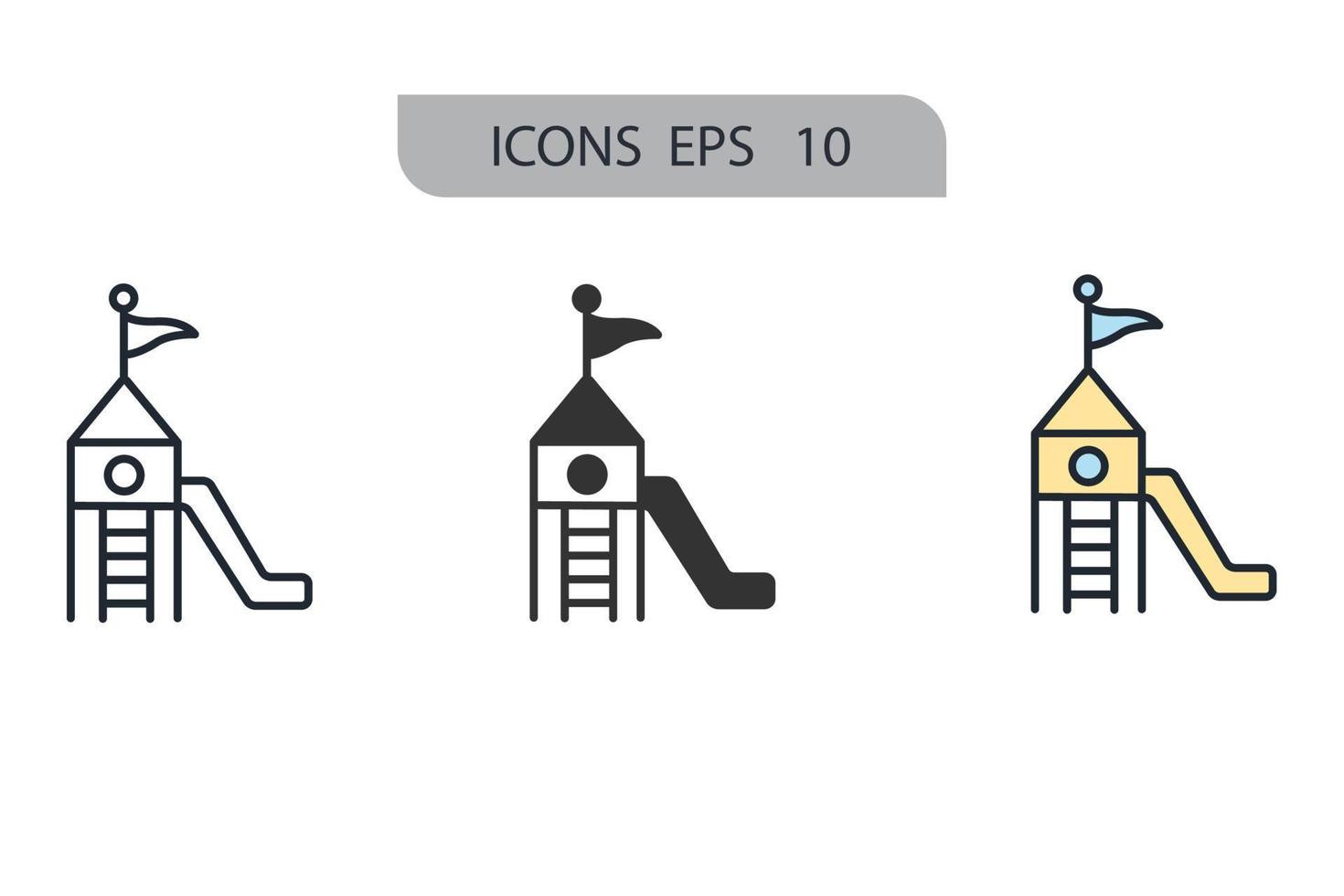 ICONS EPS 10