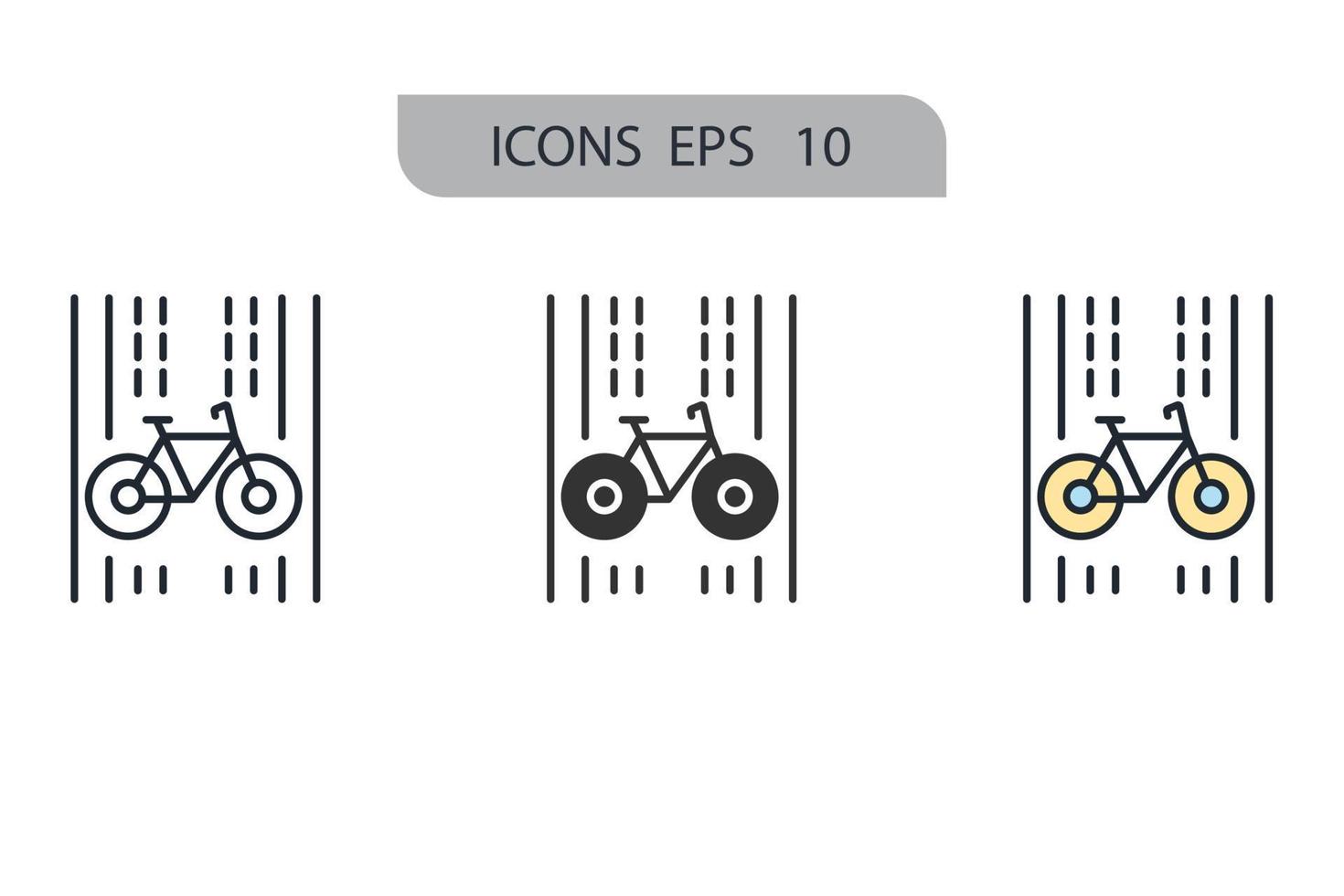 ICONS EPS 10