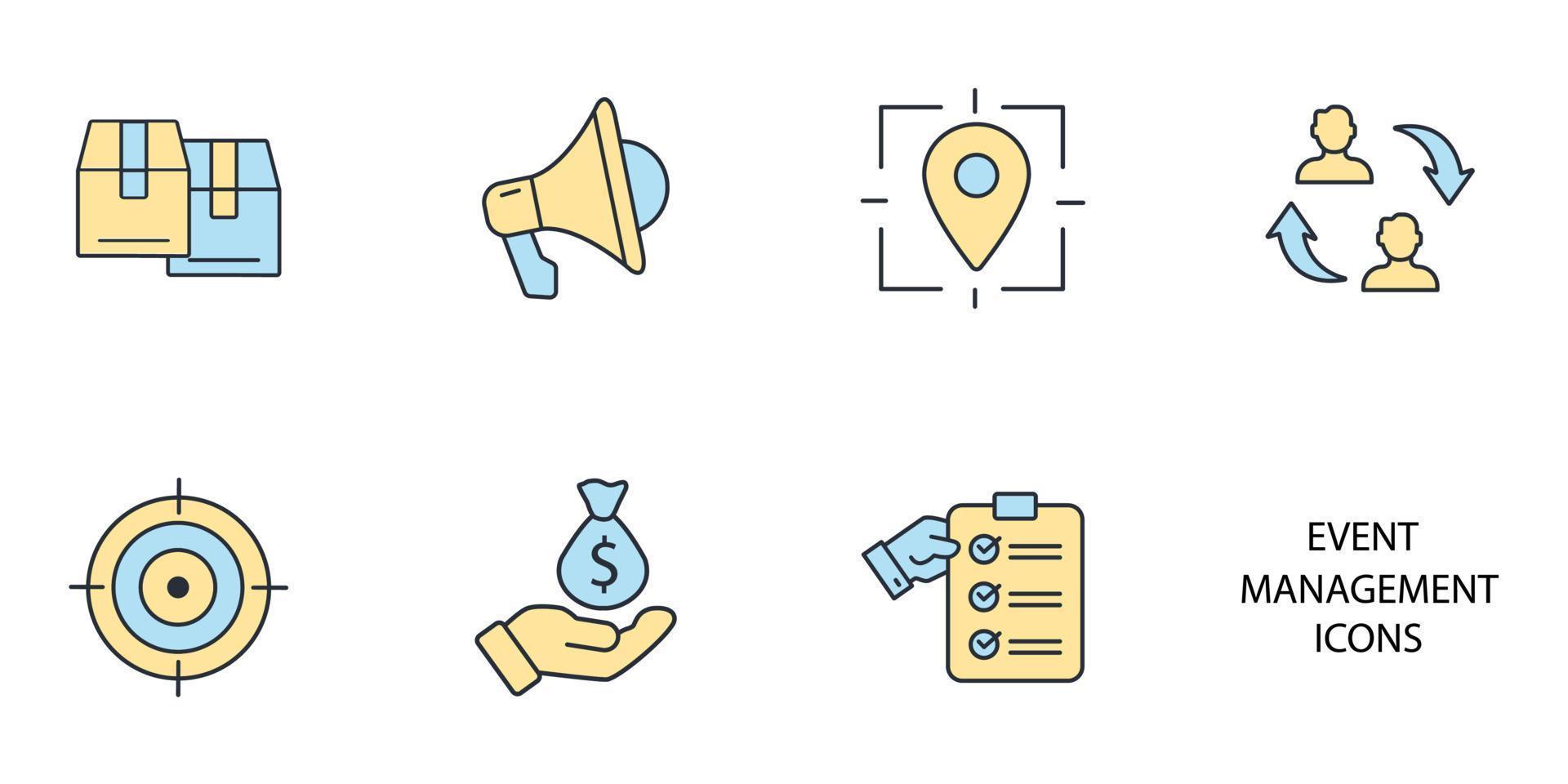 $

EVENT MANAGEMENT ICONS