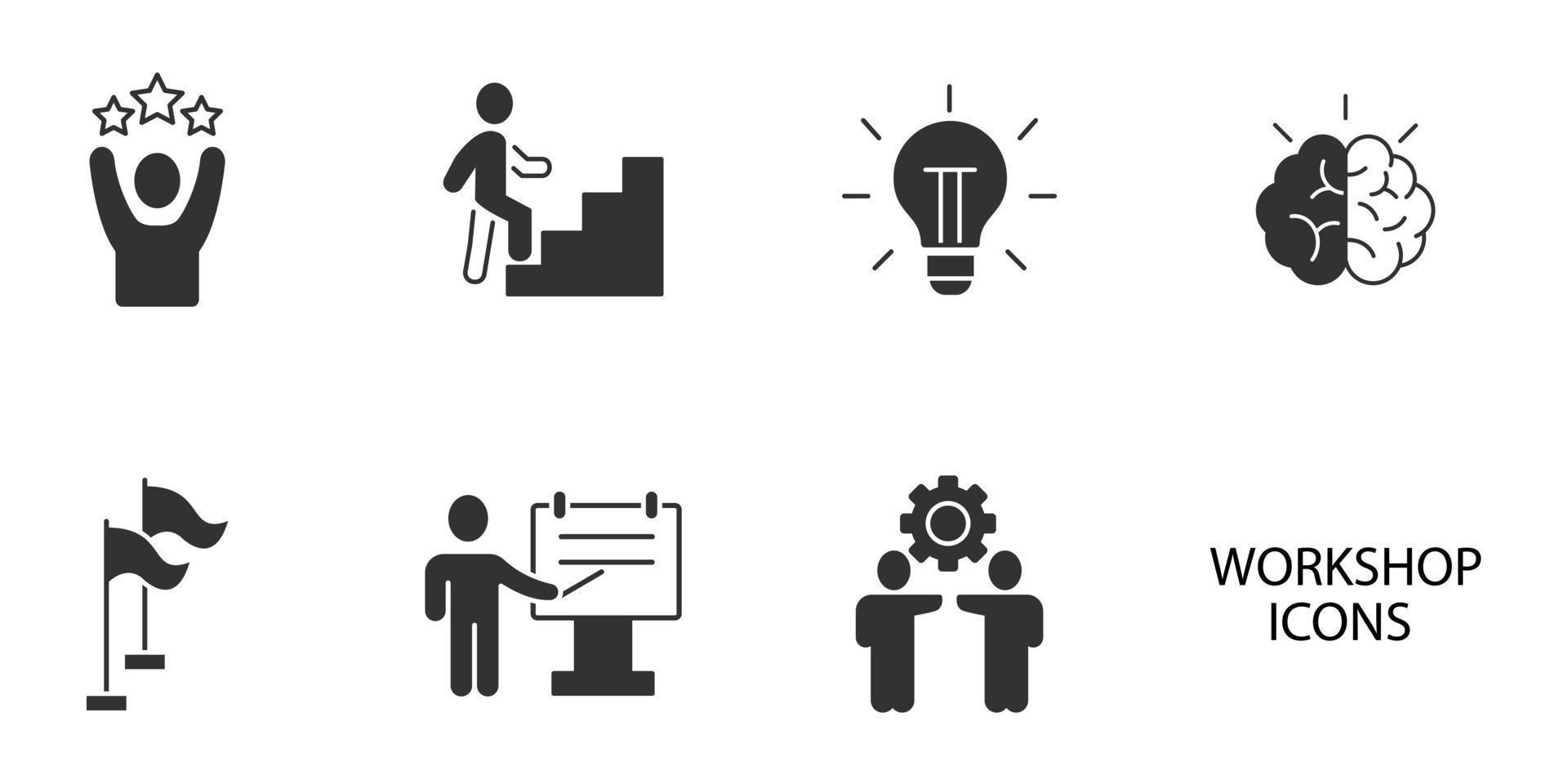 WORKSHOP ICONS