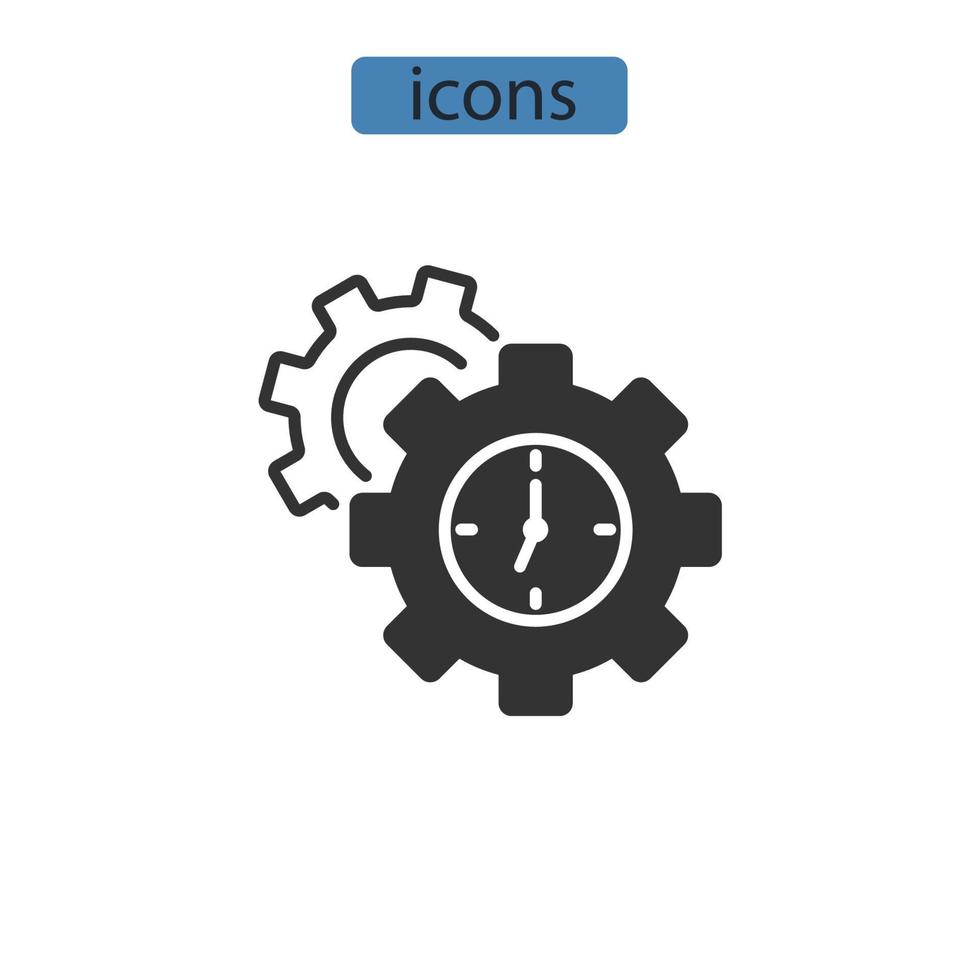 icons