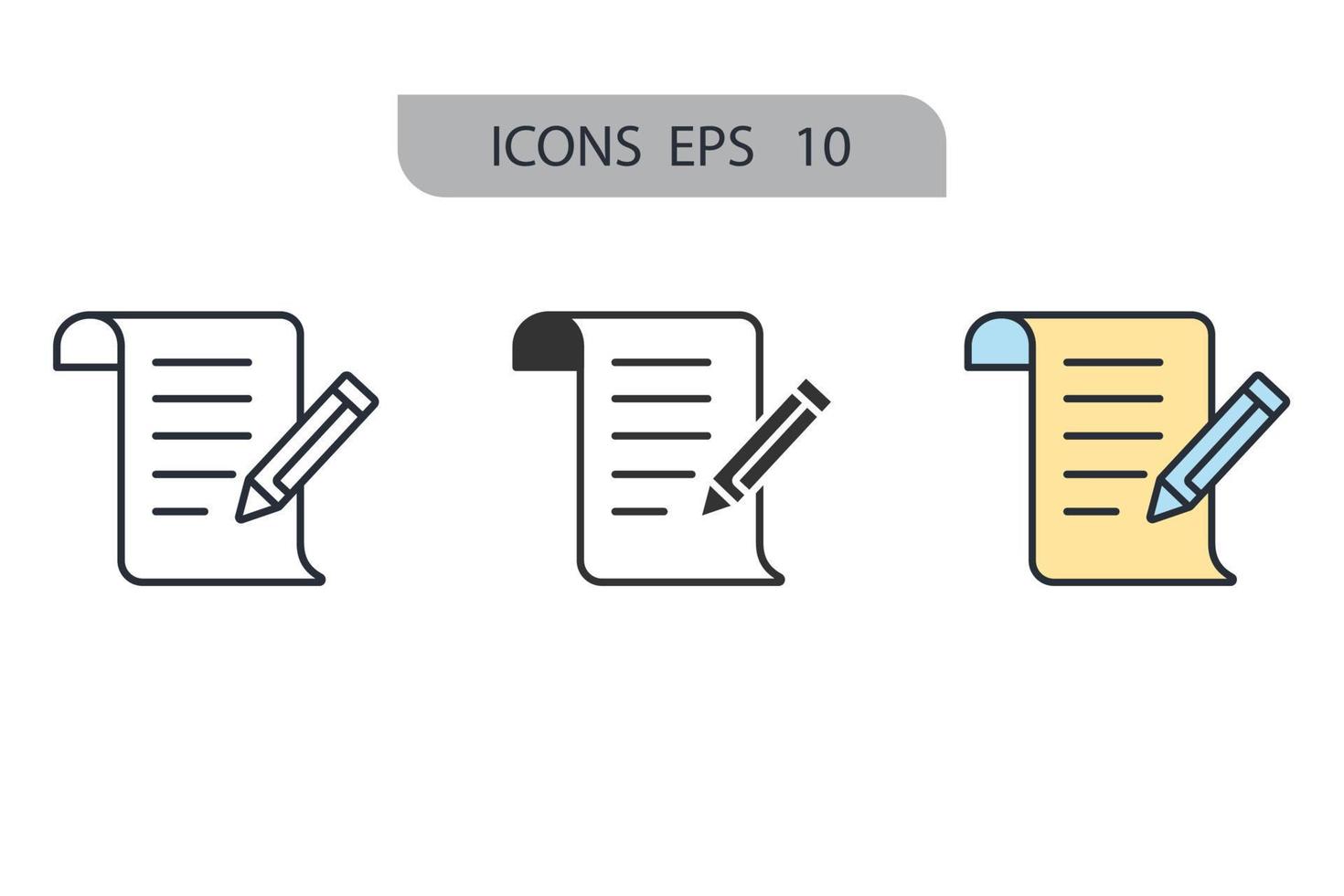 ICONS EPS 10