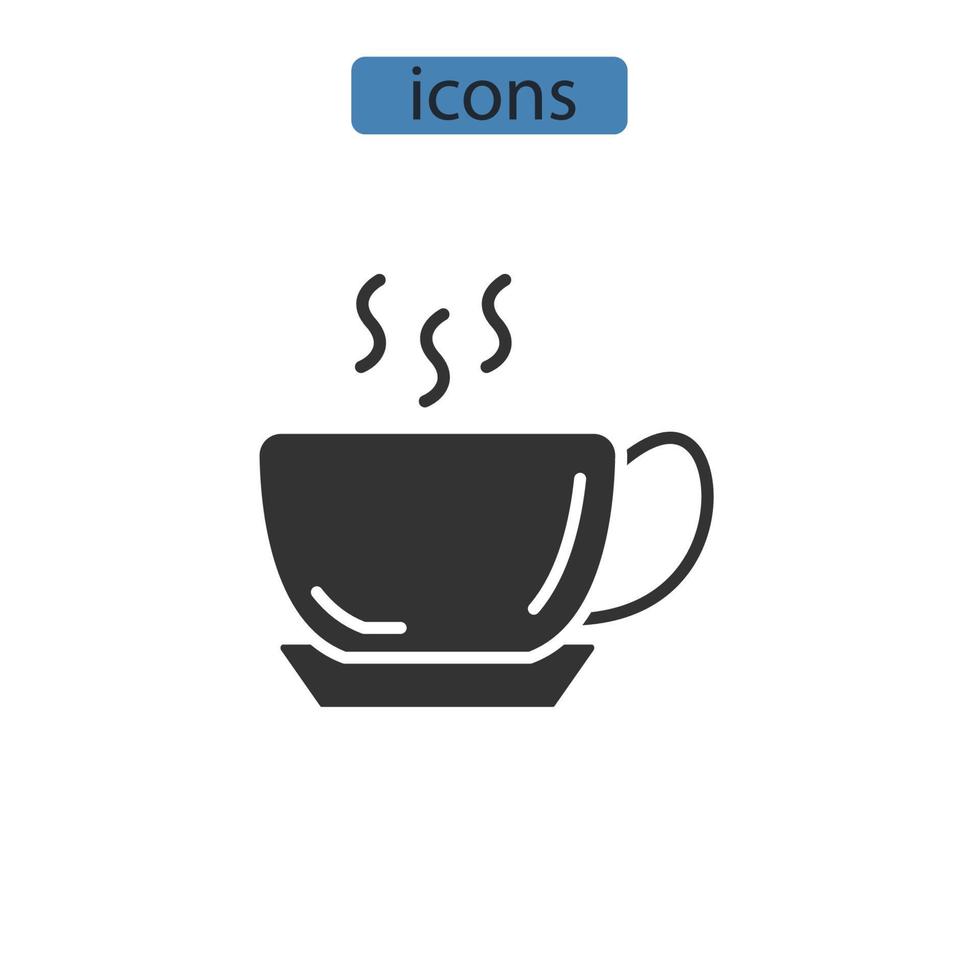 icons