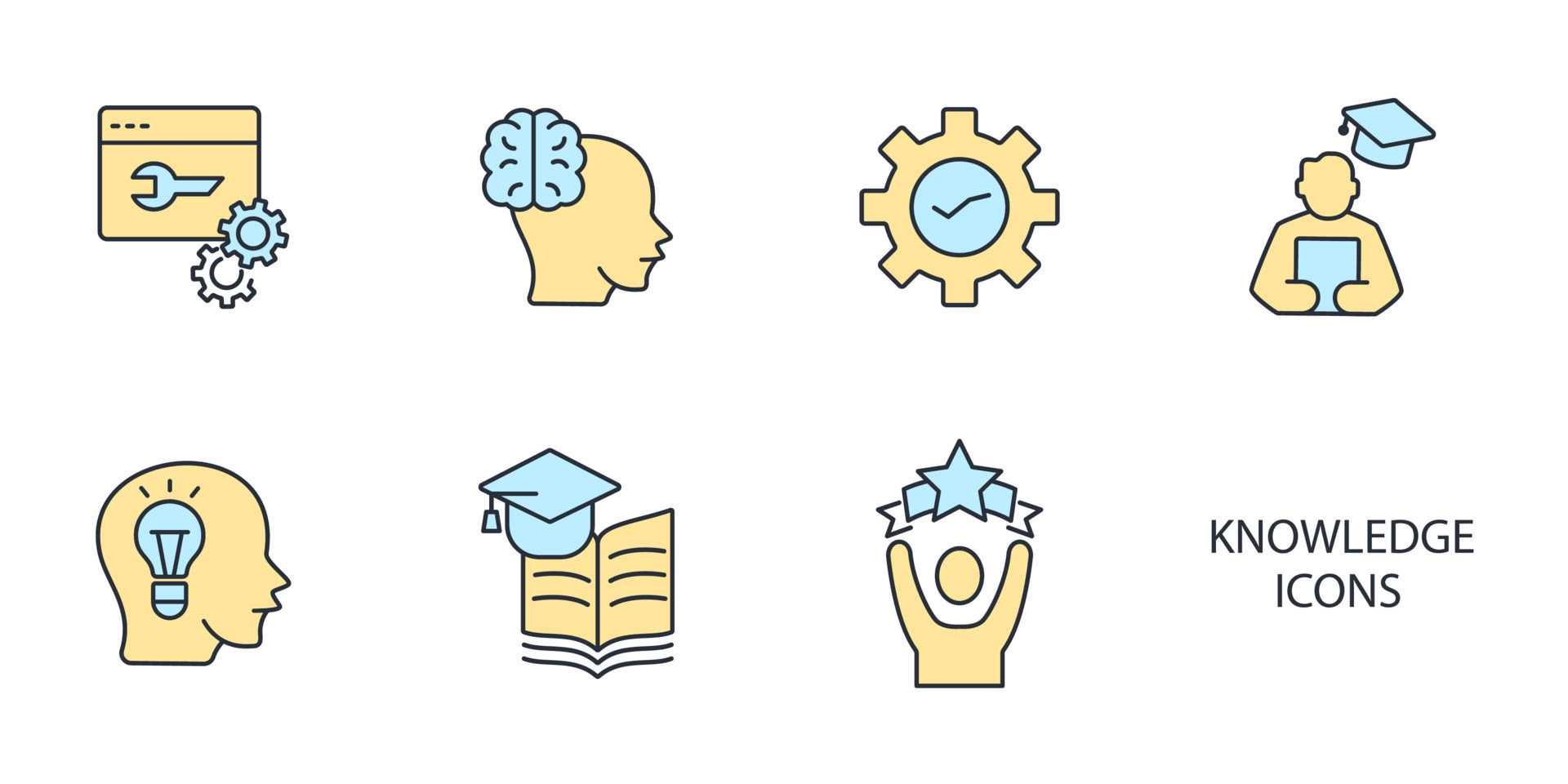 KNOWLEDGE
ICONS