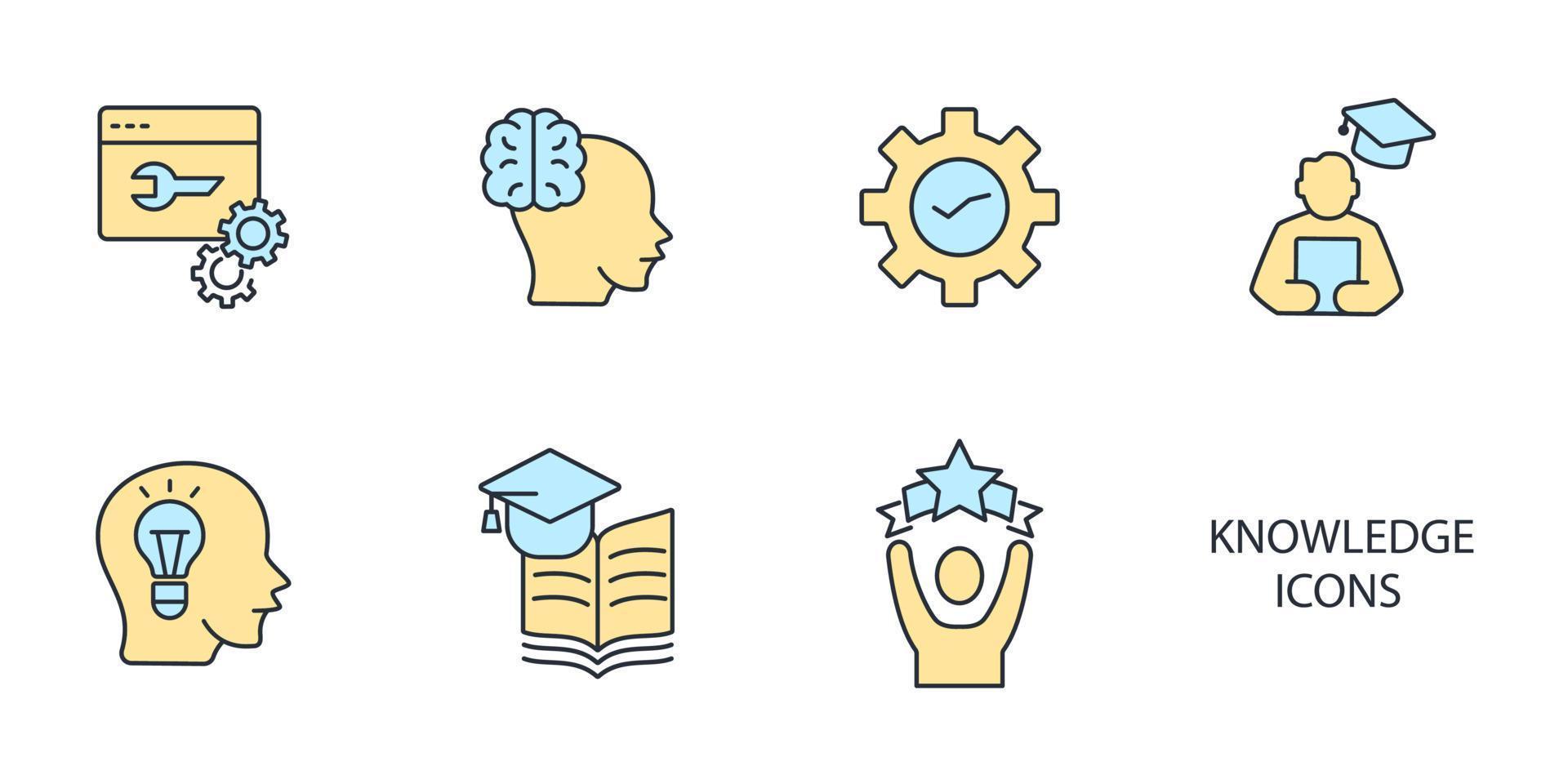 KNOWLEDGE
ICONS