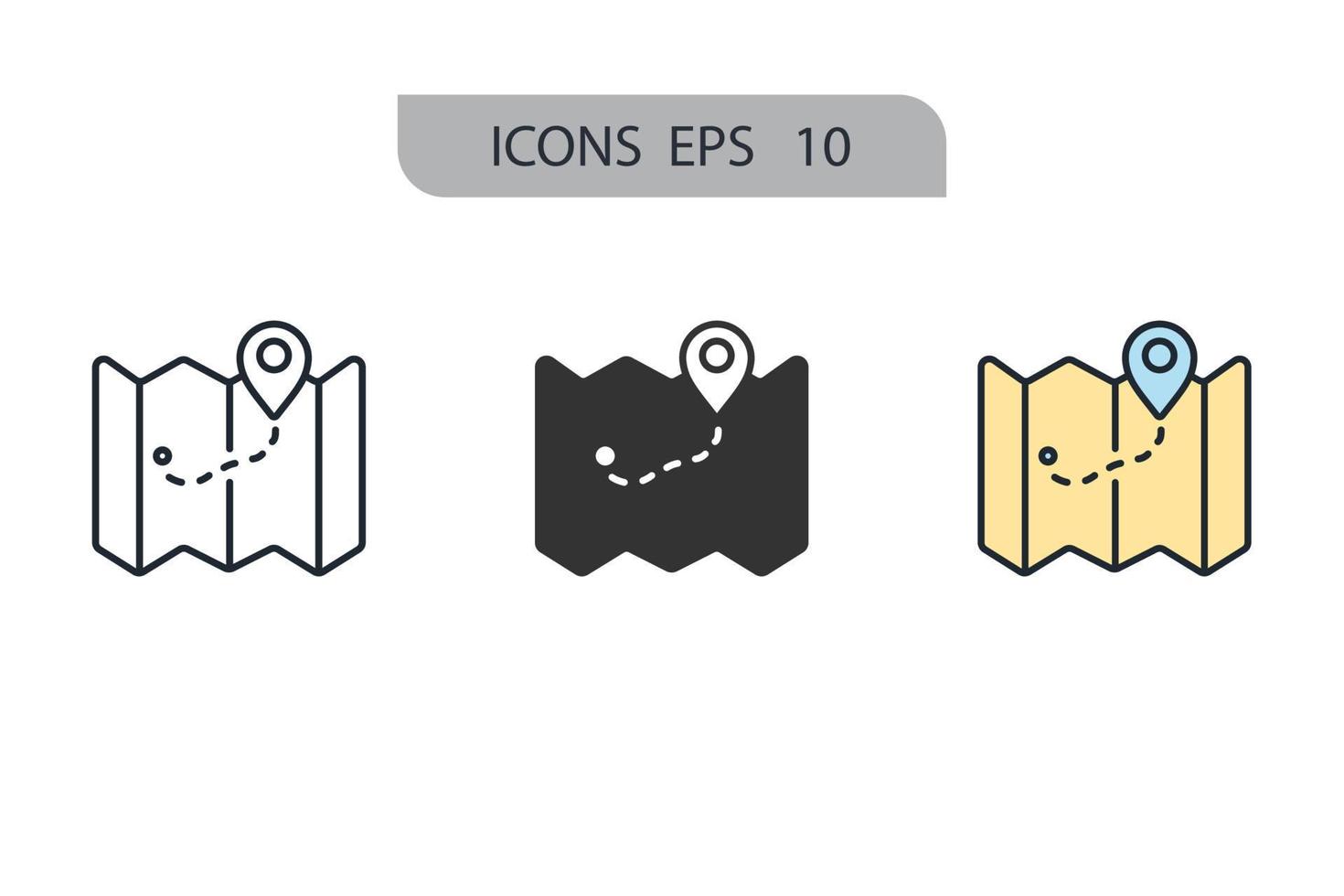 ICONS EPS 10