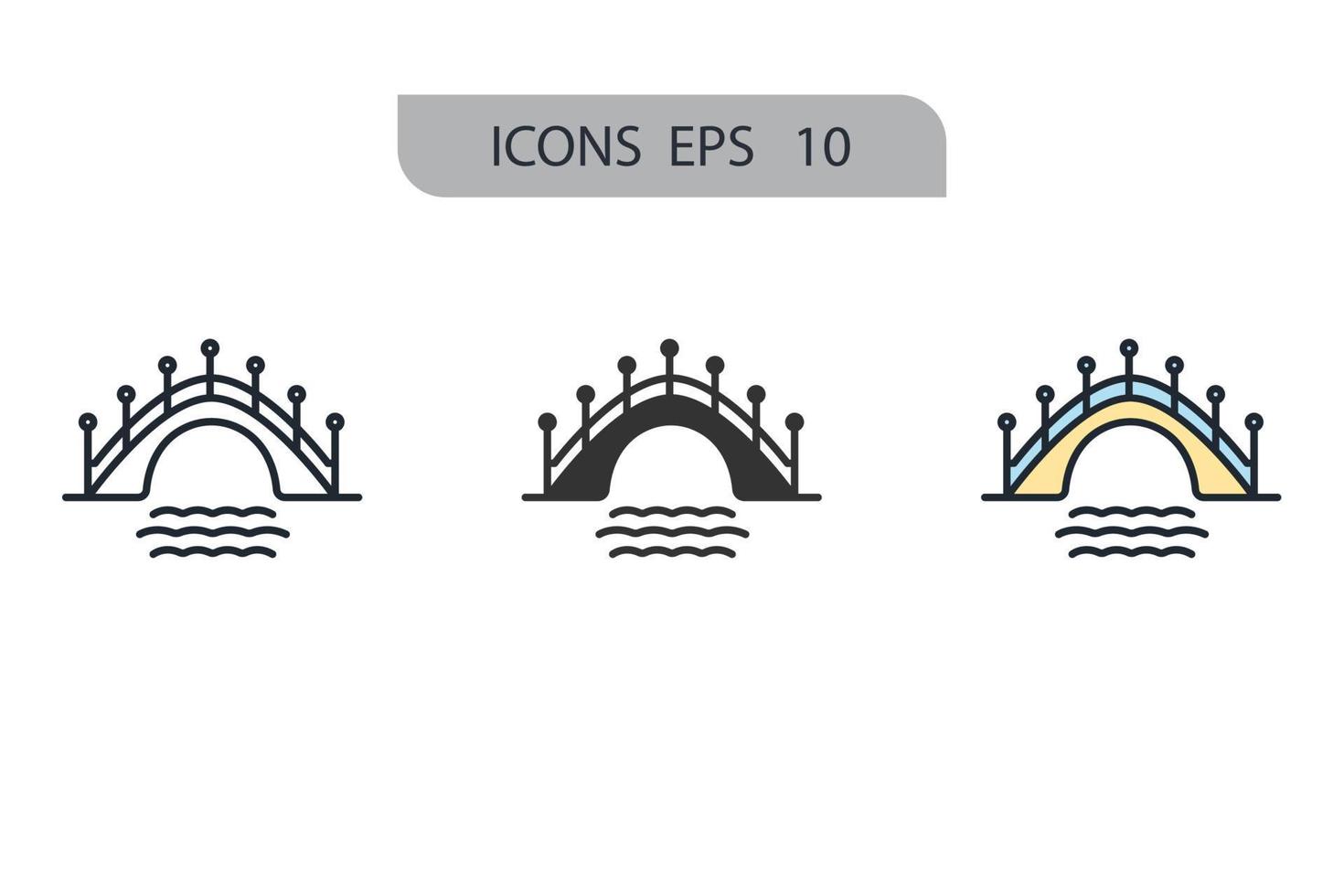 ICONS EPS 10