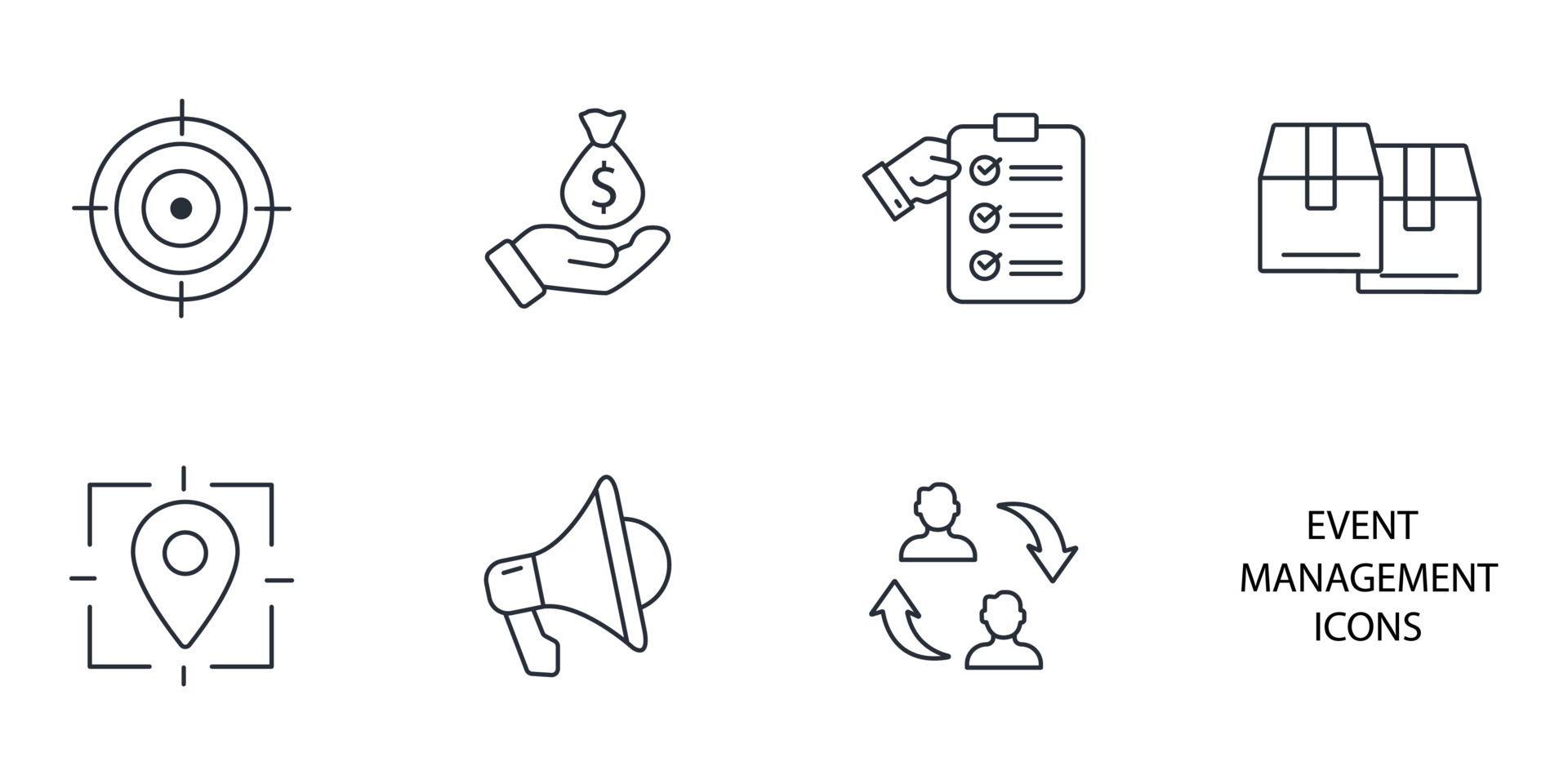 $

EVENT MANAGEMENT ICONS