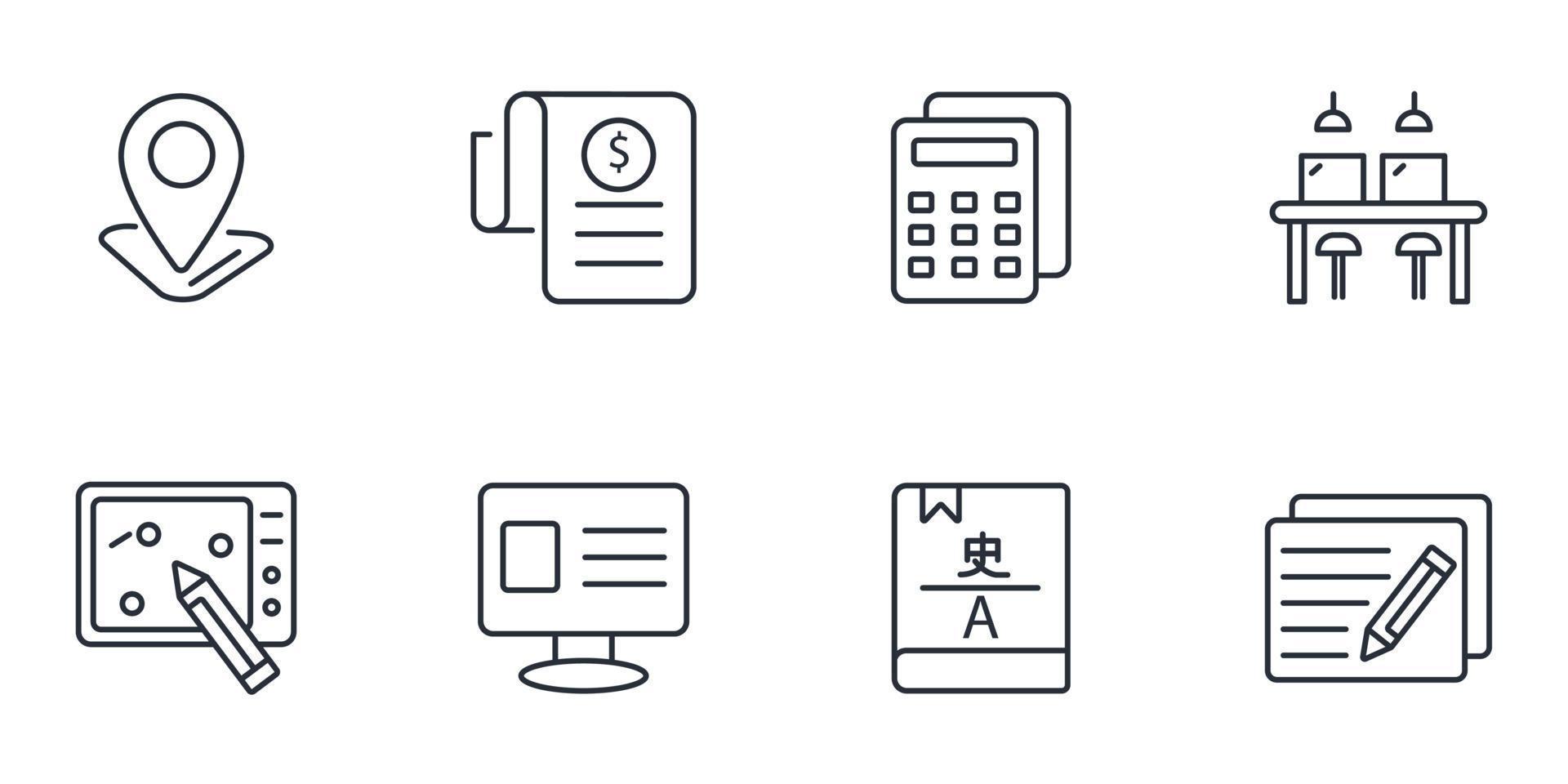 $

史
A