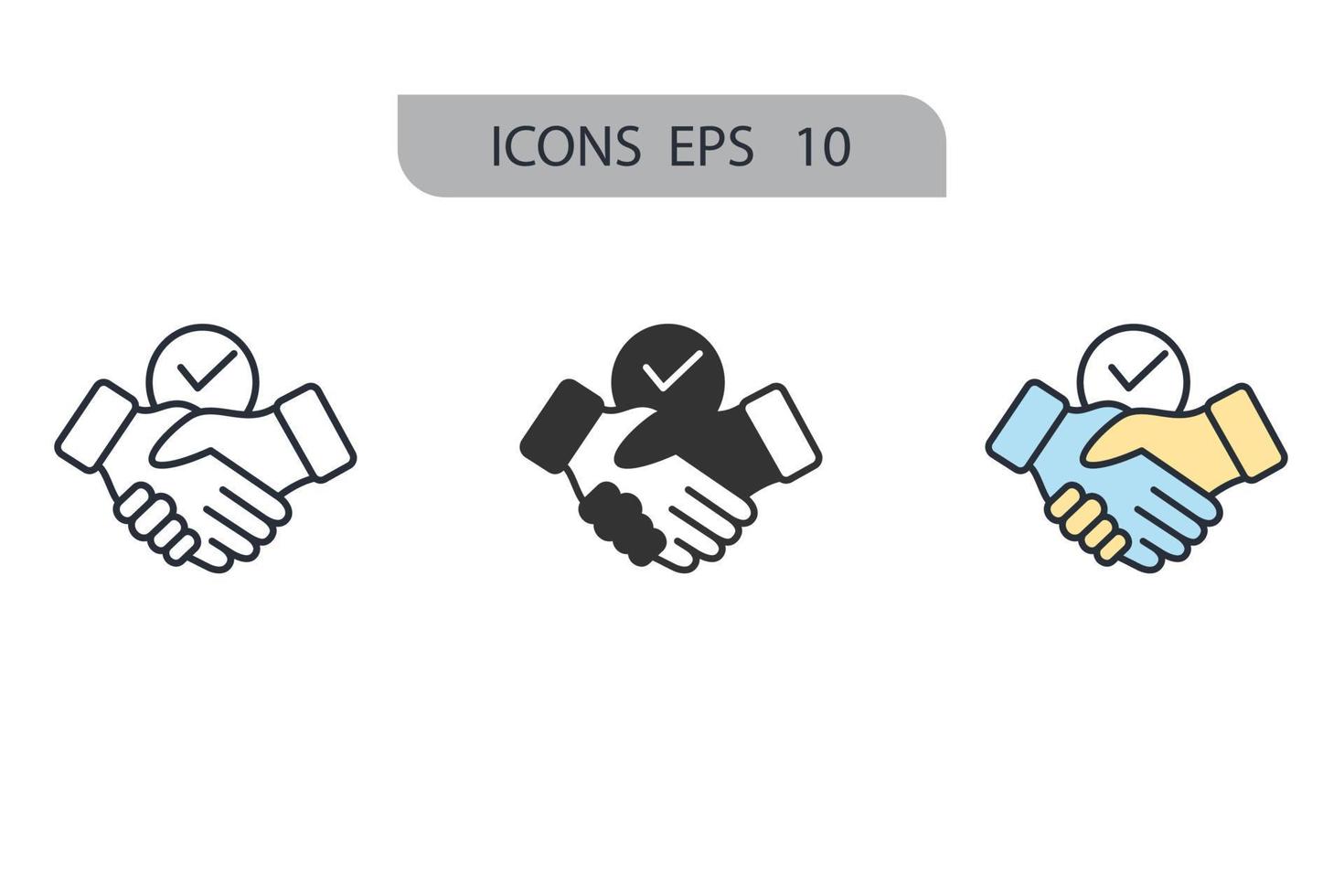 ICONS EPS 10