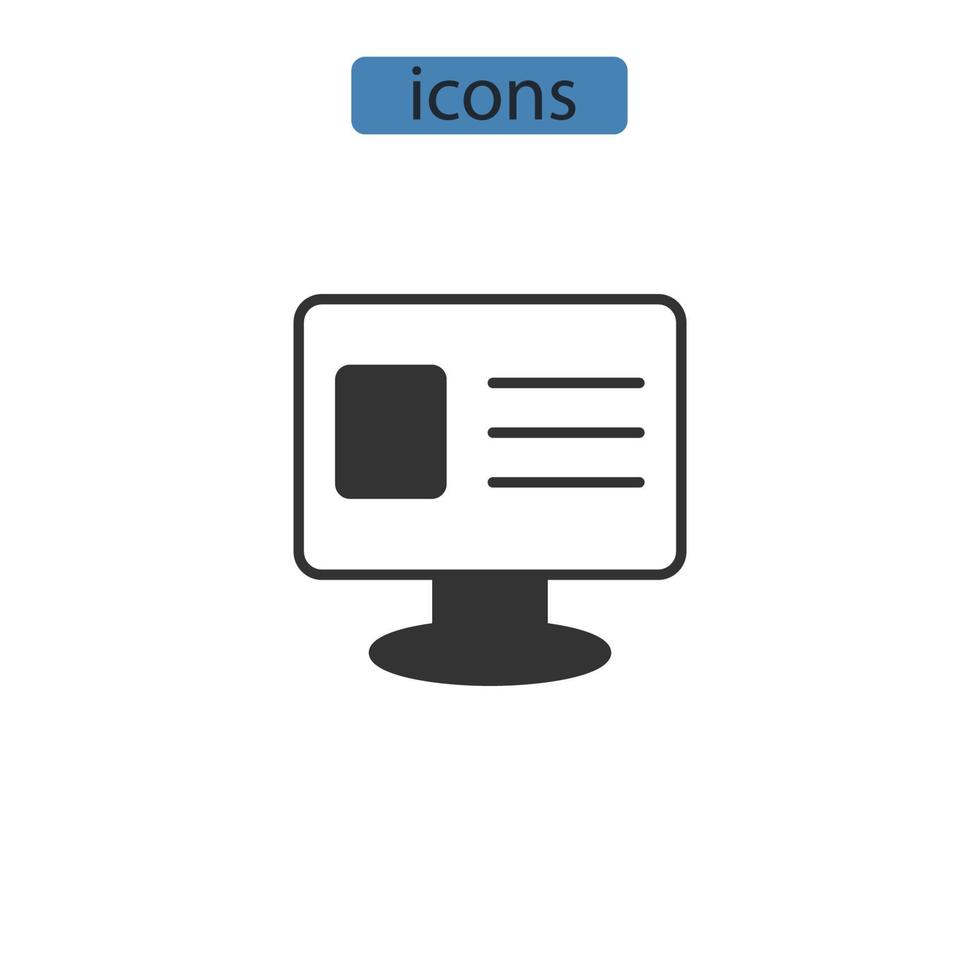 icons