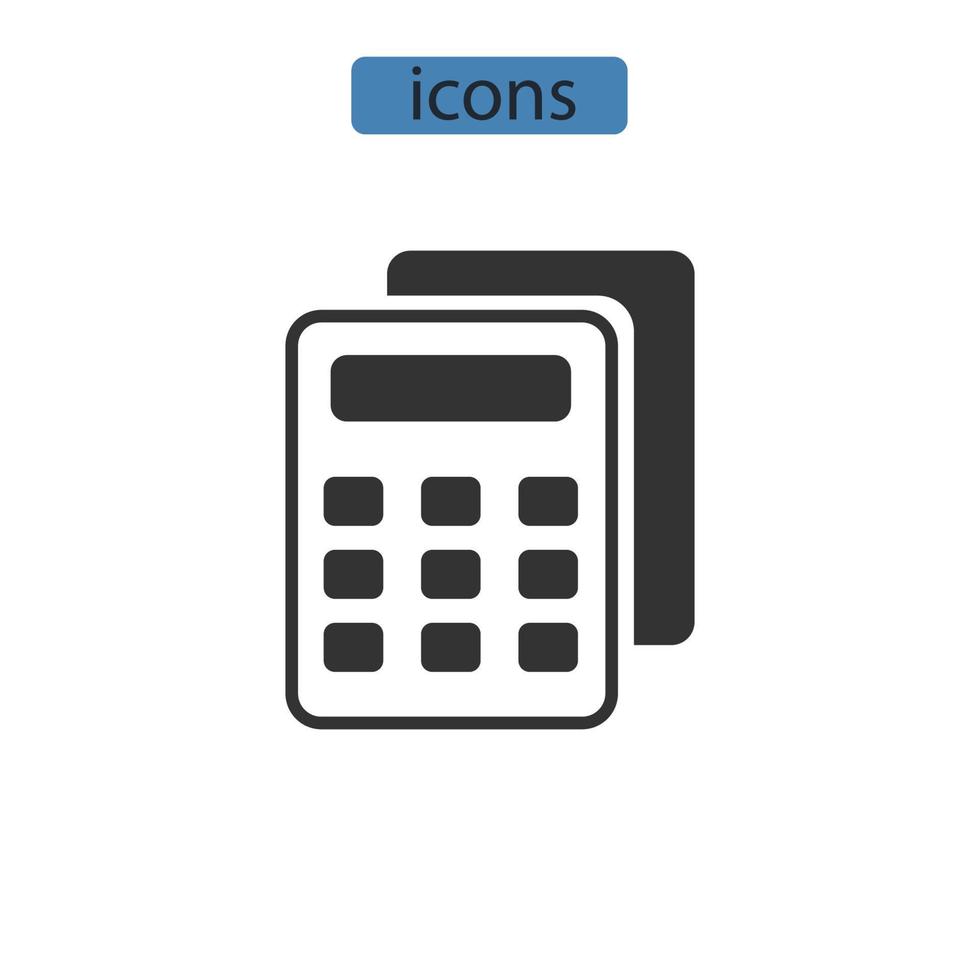 icons