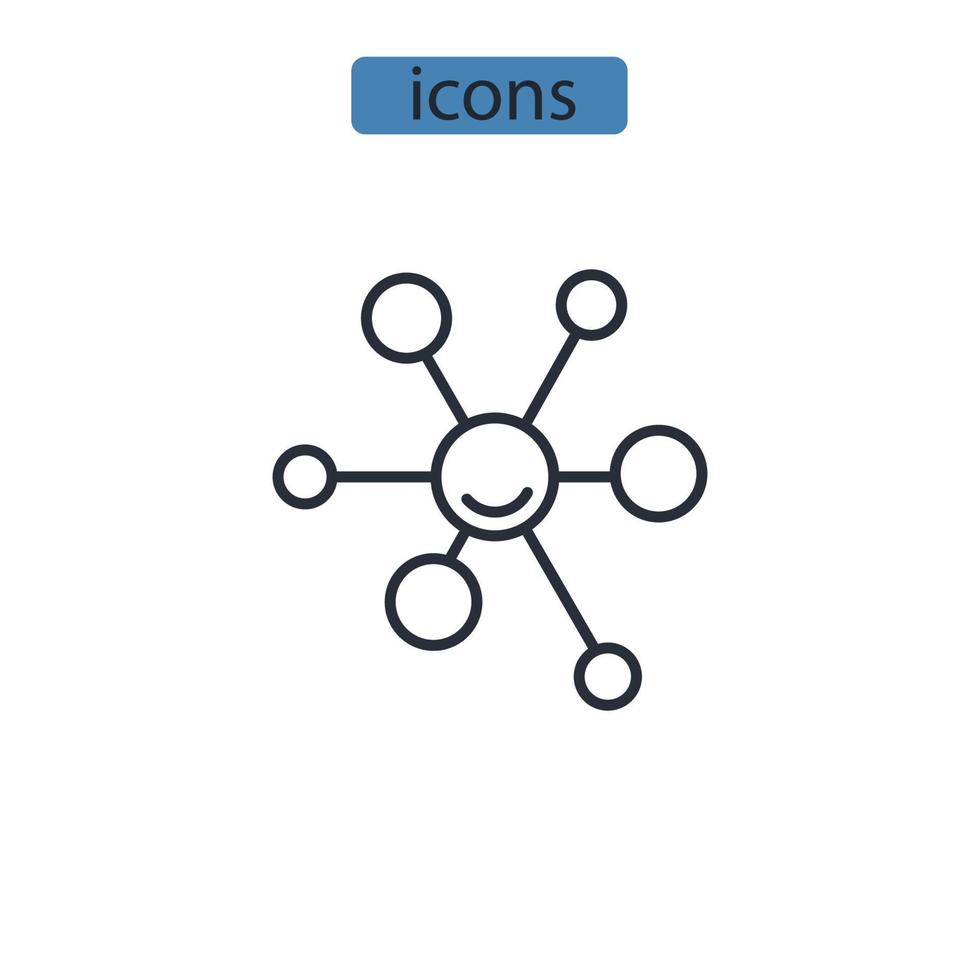 icons