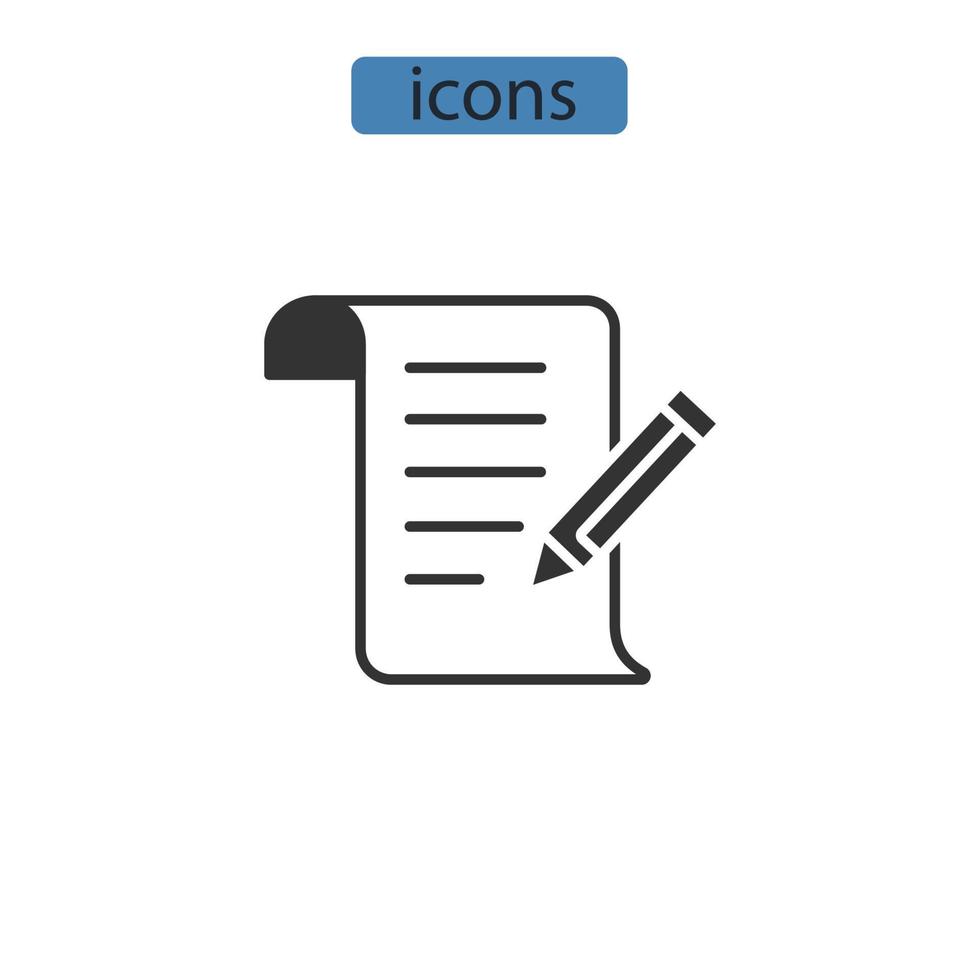 icons