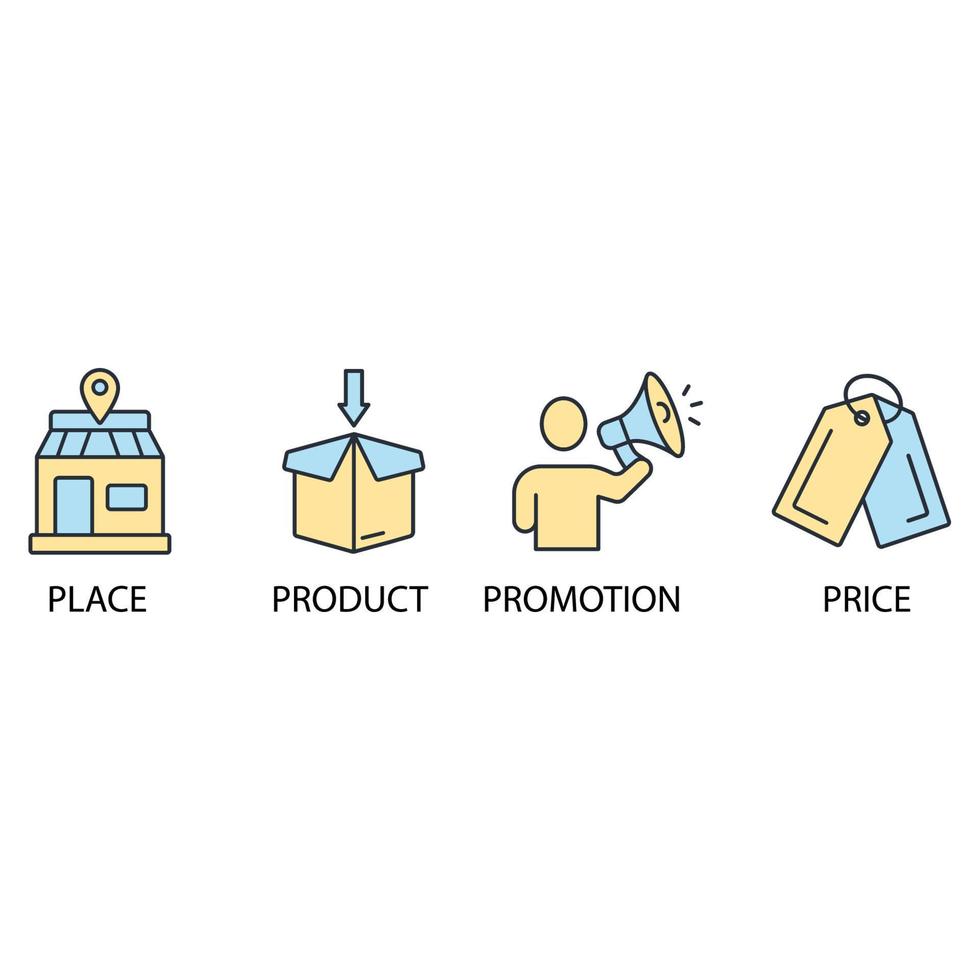 PLACE PRODUCT PROMOTION PRICE