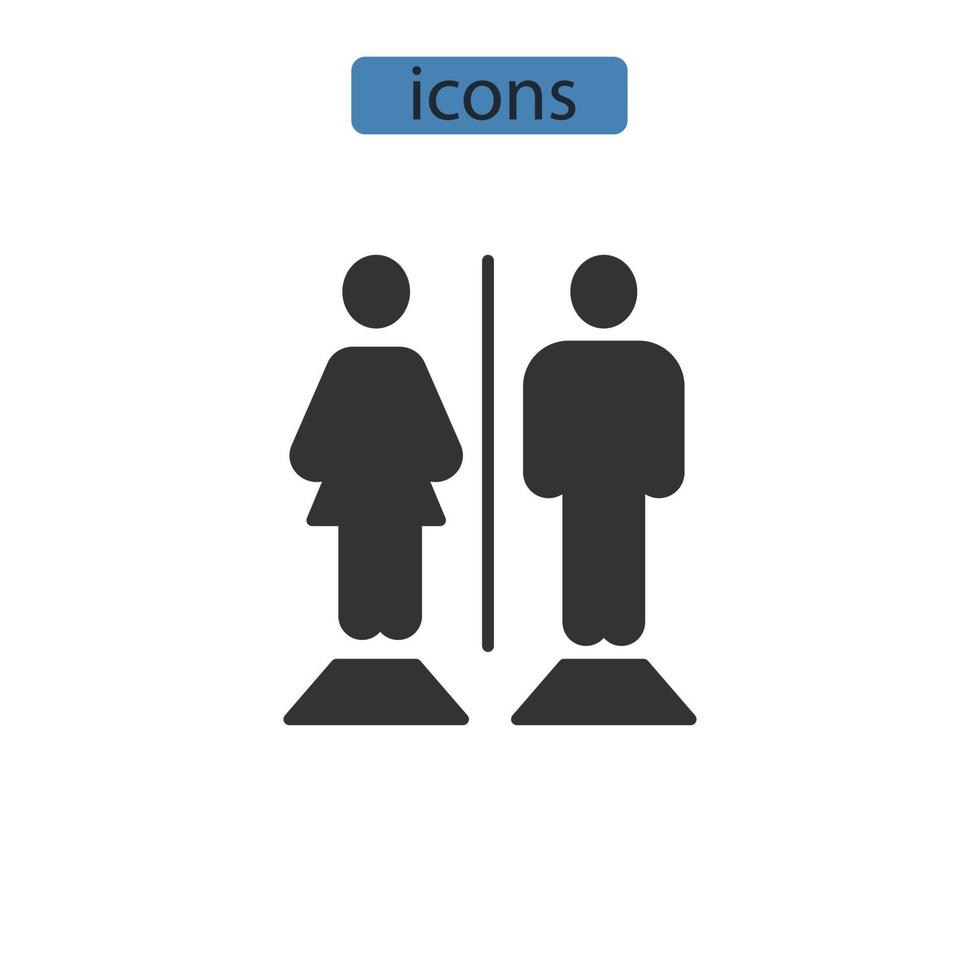 icons