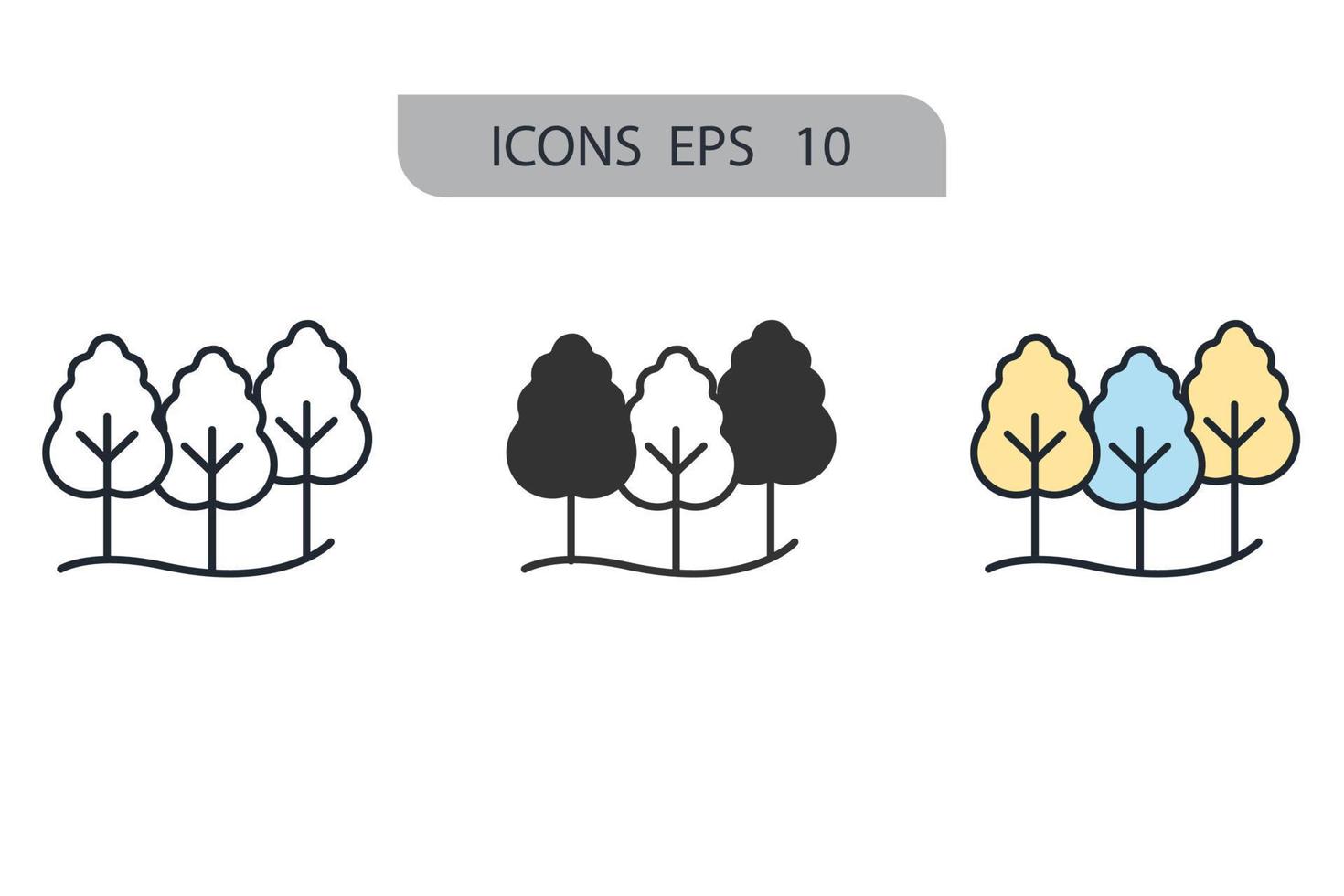 ICONS EPS 10